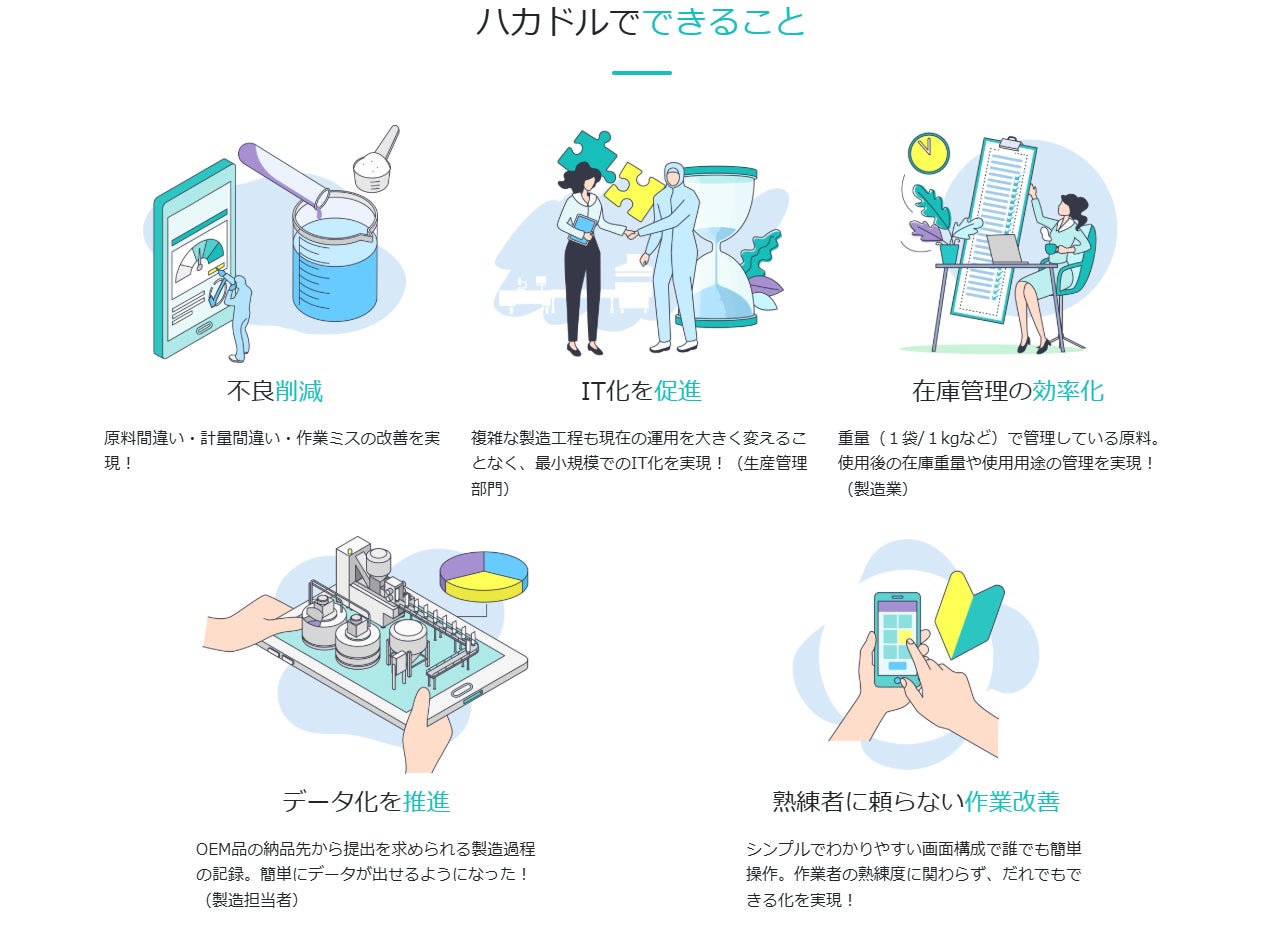 ハカドルでできること

不良削減

原料間違い・計量間違い・作業ミスの改善を実現！

IT化を促進

複雑な製造工程も現在の運用を大きく変えることなく、最小規模でのIT化を実現！（生産管理部門）

在庫管理の効率化

重量（１袋/１kgなど）で管理している原料。使用後の在庫重量や使用用途の管理を実現！（製造業）

データ化を推進

OEM品の納品先から提出を求められる製造過程の記録。簡単にデータが出せるようになった！（製造担当者）

熟練者に頼らない作業改善

シンプルでわかりやすい画面構成で誰でも簡単操作。作業者の熟練度に関わらず、だれでもできる化を実現！