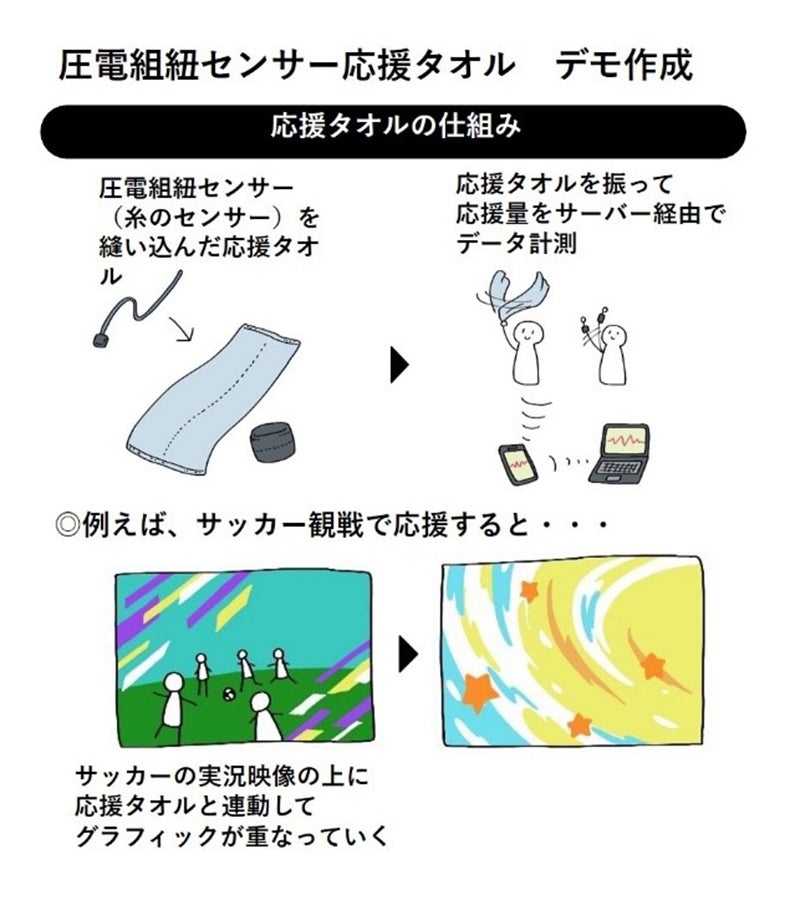 圧電組紐センサー応援タオル　デモ作成

応援タオルの仕組み

圧電組紐センサー（糸のセンサー）を縫い込んだ応援タオル

応援タオルを振って応援量をサーバー経由でデータ計測

◎例えば、サッカー観戦で応援すると・・・

サッカーの実況映像の上に応援タオルと連動してグラフィックが重なっていく