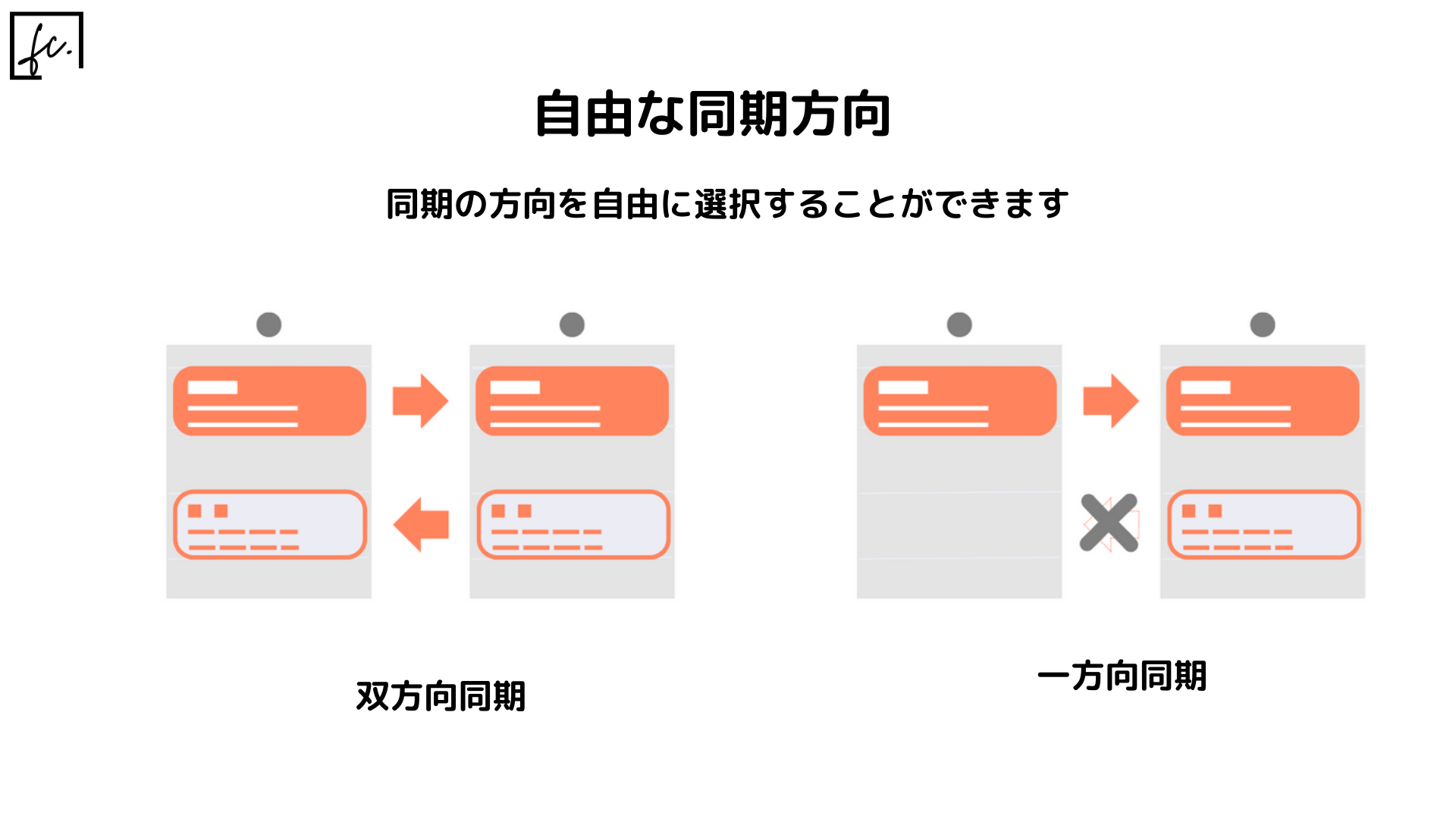 fc.

自由な同期方向

同期の方向を自由に選択することができます

双方向同期

一方向同期