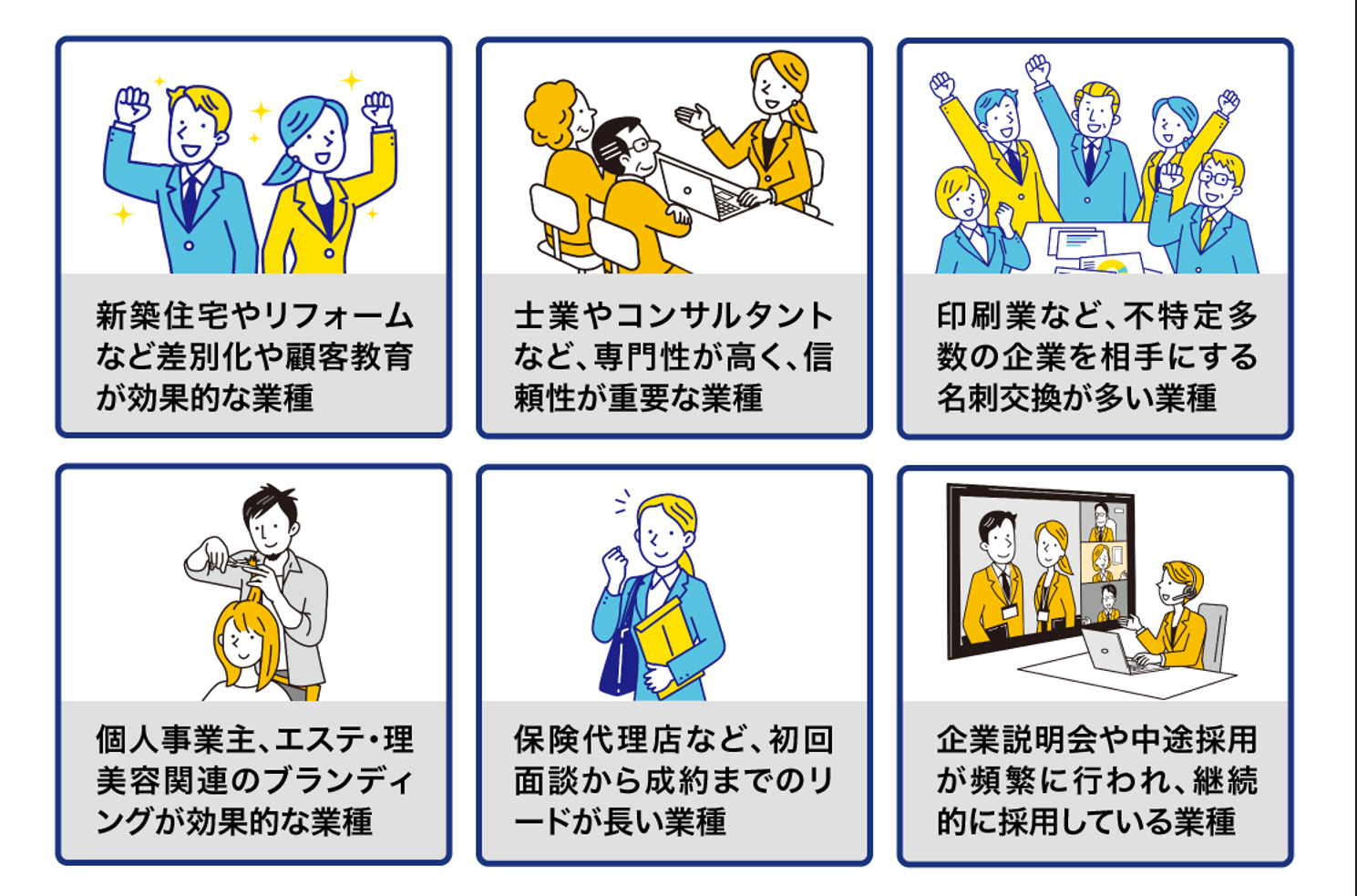 新築住宅やリフォームなど差別化や顧客教育が効果的な業種

士業やコンサルタントなど、専門性が高く、信頼性が重要な業種

印刷業など、不特定多数の企業を相手にする名刺交換が多い業種

個人事業主、エステ・理美容関連のブランディングが効果的な業種

保険代理店など、初回面談から成約までのリードが長い業種

企業説明会や中途採用が頻繁に行われ、継続的に採用している業種