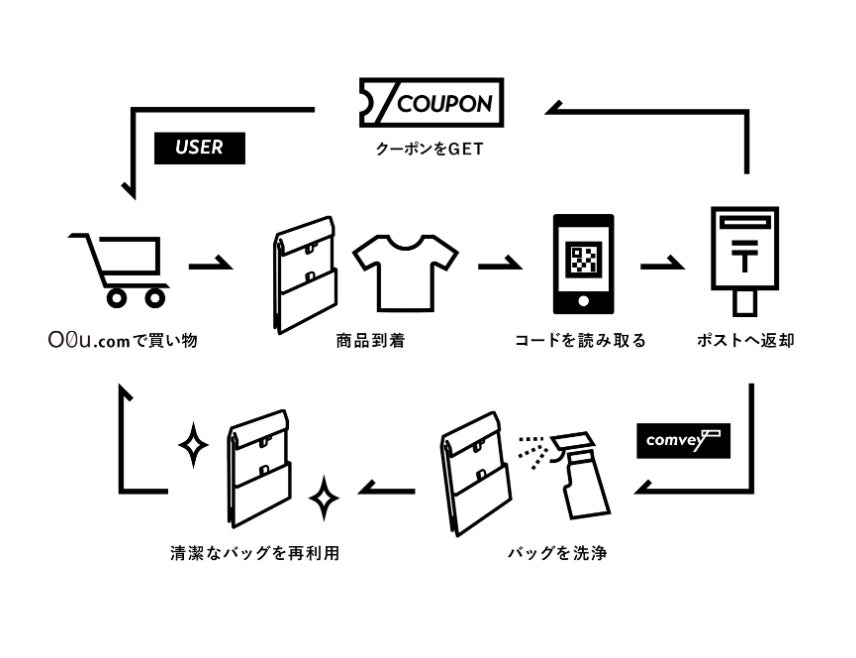 COUPON

クーポンをGET

USER

O0u.comで買い物

商品到着

コードを読み取る

ポストへ返却

comvey

バッグを洗浄

清潔なバッグを再利用