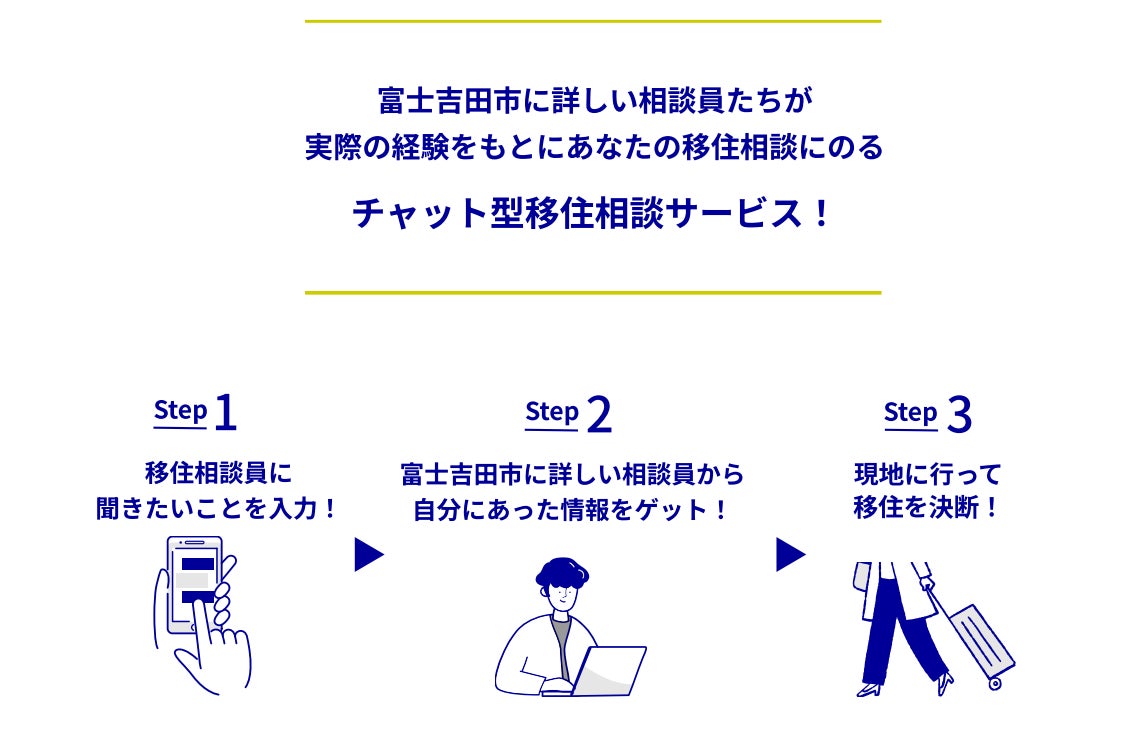 富士吉田市に詳しい相談員たちが
実際の経験をもとにあなたの移住相談にのる

チャット型移住相談サービス！

Step 1
移住相談員に
聞きたいことを入力！

Step 2
富士吉田市に詳しい相談員から
自分にあった情報をゲット！

Step 3
現地に行って
移住を決断！