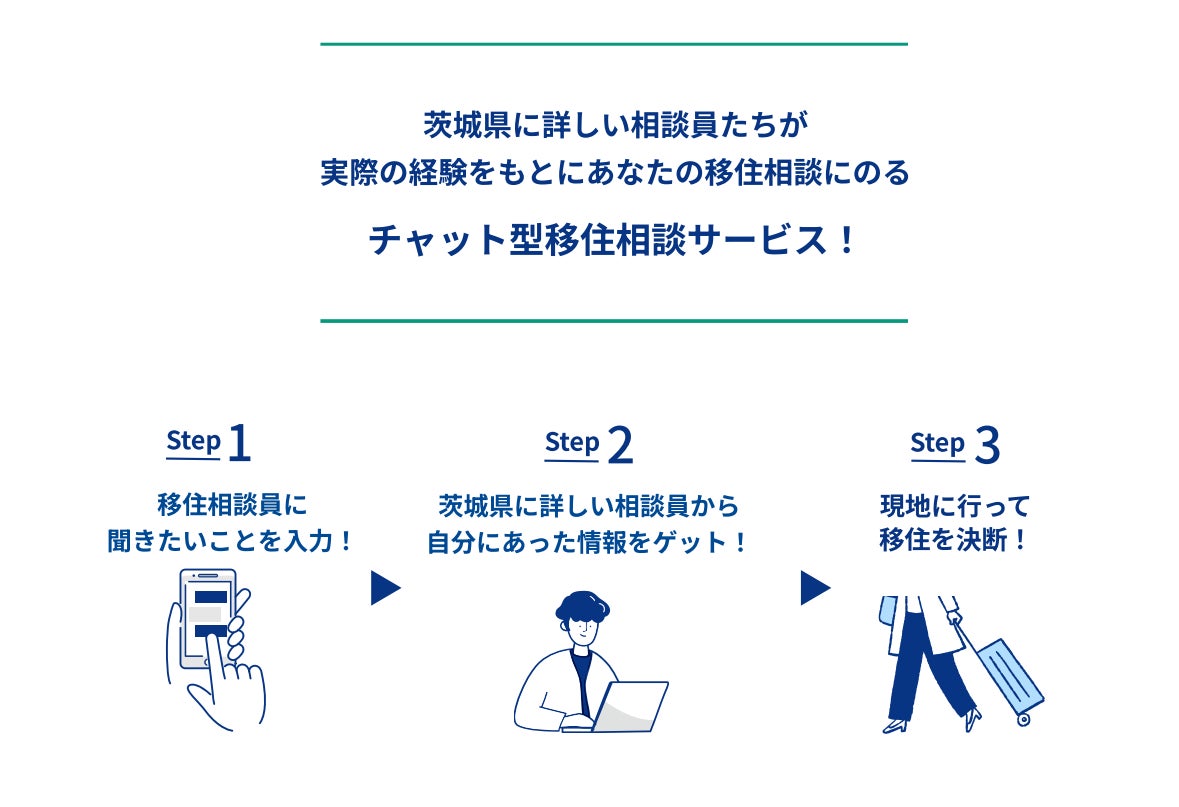 茨城県に詳しい相談員たちが
実際の経験をもとにあなたの移住相談にのる

チャット型移住相談サービス！

Step 1
移住相談員に
聞きたいことを入力！

Step 2
茨城県に詳しい相談員から
自分にあった情報をゲット！

Step 3
現地に行って
移住を決断！