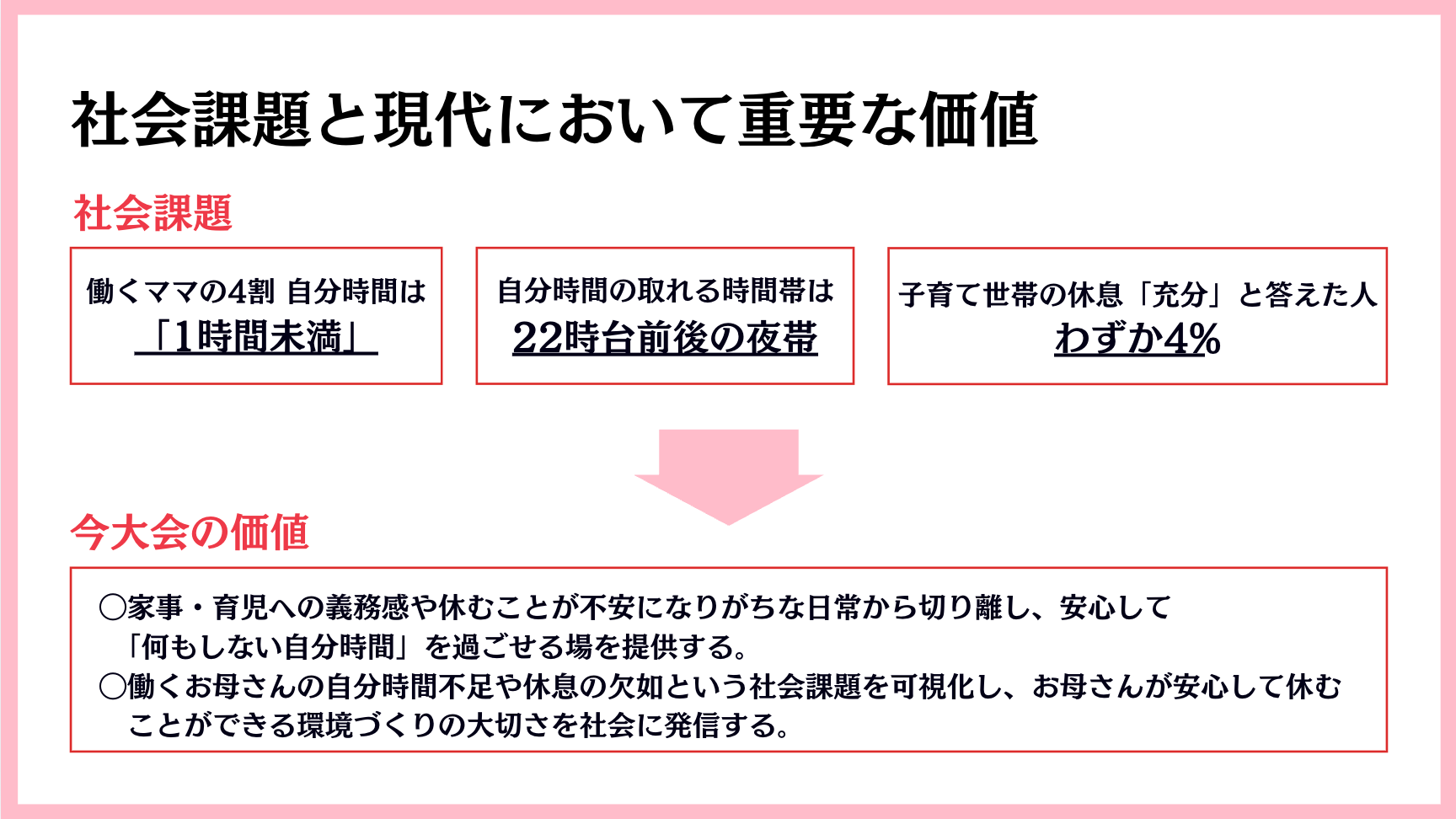 社会課題と現代において重要な価値

社会課題

働くママの4割 自分時間は
「1時間未満」

自分時間の取れる時間帯は
22時台前後の夜帯

子育て世帯の休息「充分」と答えた人
わずか4%

今大会の価値

○家事・育児への義務感や休むことが不安になりがちな日常から切り離し、安心して「何もしない自分時間」を過ごせる場を提供する。
○働くお母さんの自分時間不足や休息の欠如という社会課題を可視化し、お母さんが安心して休むことができる環境づくりの大切さを社会に発信する。