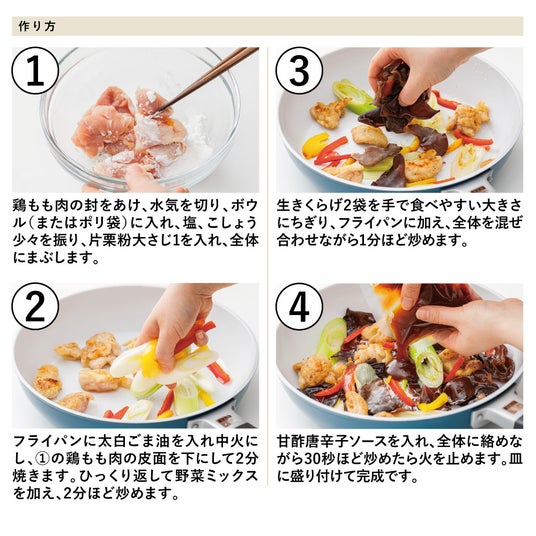 作り方

1

鶏もも肉の封をあけ、水気を切り、ボウル（またはポリ袋）に入れ、塩、こしょう少々を振り、片栗粉大さじ1を入れ、全体にまぶします。

2

フライパンに太白ごま油を入れ中火にし、①の鶏もも肉の皮面を下にして2分焼きます。ひっくり返して野菜ミックスを加え、2分ほど炒めます。

3

生きくらげ2袋を手で食べやすい大きさにちぎり、フライパンに加え、全体を混ぜ合わせながら1分ほど炒めます。

4

甘酢唐辛子ソースを入れ、全体に絡めながら30秒ほど炒めたら火を止めます。皿に盛り付けて完成です。