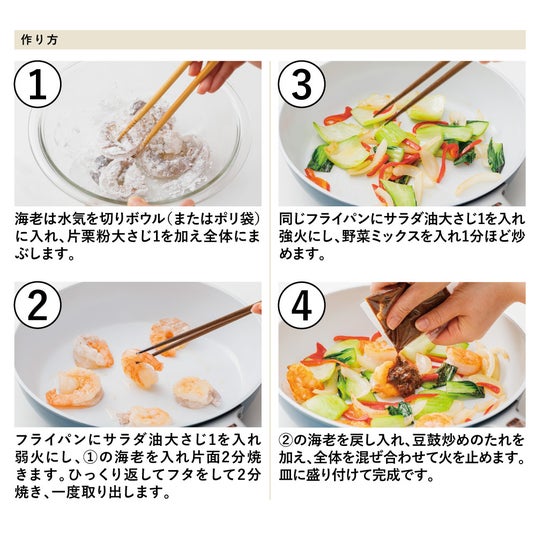 作り方

1

海老は水気を切りボウル（またはポリ袋）に入れ、片栗粉大さじ1を加え全体にまぶします。

2

フライパンにサラダ油大さじ1を入れ弱火にし、①の海老を入れ片面2分焼きます。ひっくり返してフタをして2分焼き、一度取り出します。

3

同じフライパンにサラダ油大さじ1を入れ強火にし、野菜ミックスを入れ1分ほど炒めます。

4

②の海老を戻し入れ、豆鼓炒めのたれを加え、全体を混ぜ合わせて火を止めます。皿に盛り付けて完成です。