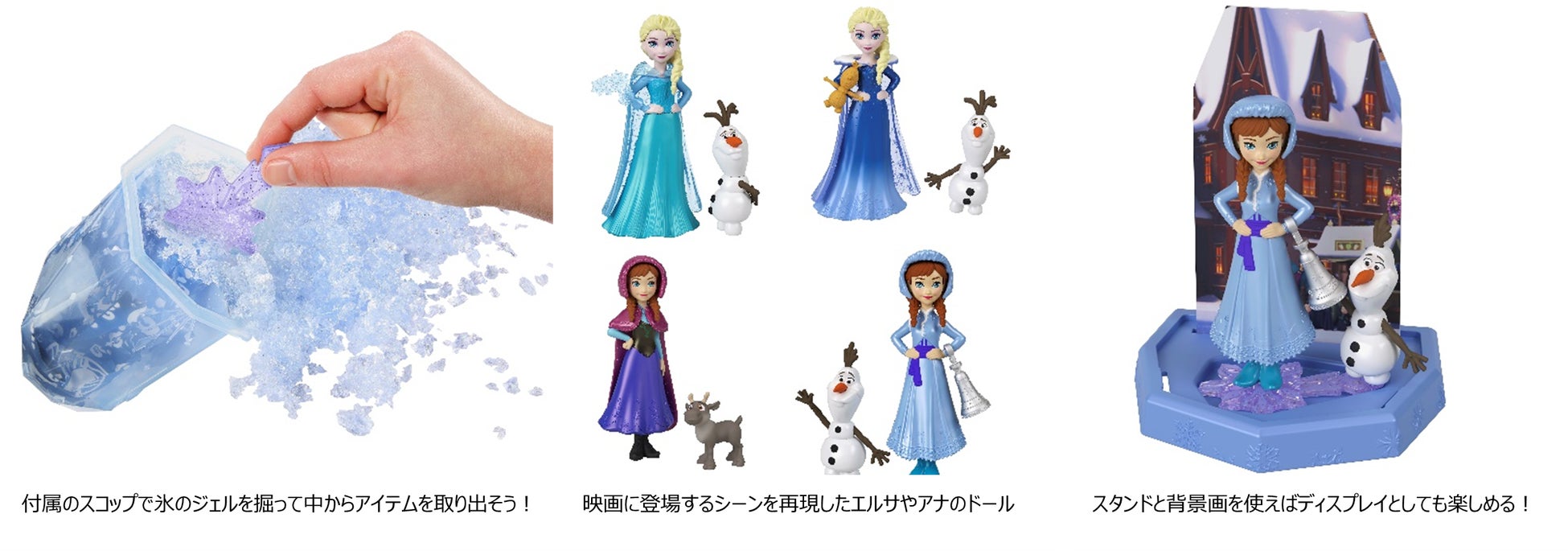 付属のスコップで氷のジェルを掘って中からアイテムを取り出そう！

映画に登場するシーンを再現したエルサやアナのドール

スタンドと背景画を使えばディスプレイとしても楽しめる！