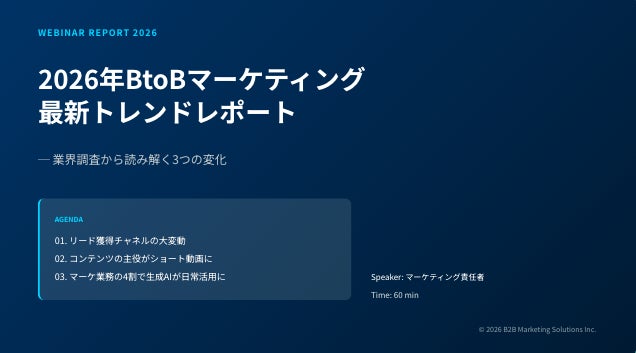 WEBINAR REPORT 2026

2026年BtoBマーケティング
最新トレンドレポート

— 業界調査から読み解く3つの変化

AGENDA

01.リード獲得チャネルの大変動
02.コンテンツの主役がショート動画に
03.マーケ業務の4割で生成AIが日常活用に

Speaker: マーケティング責任者
Time: 60 min

© 2026 B2B Marketing Solutions Inc.