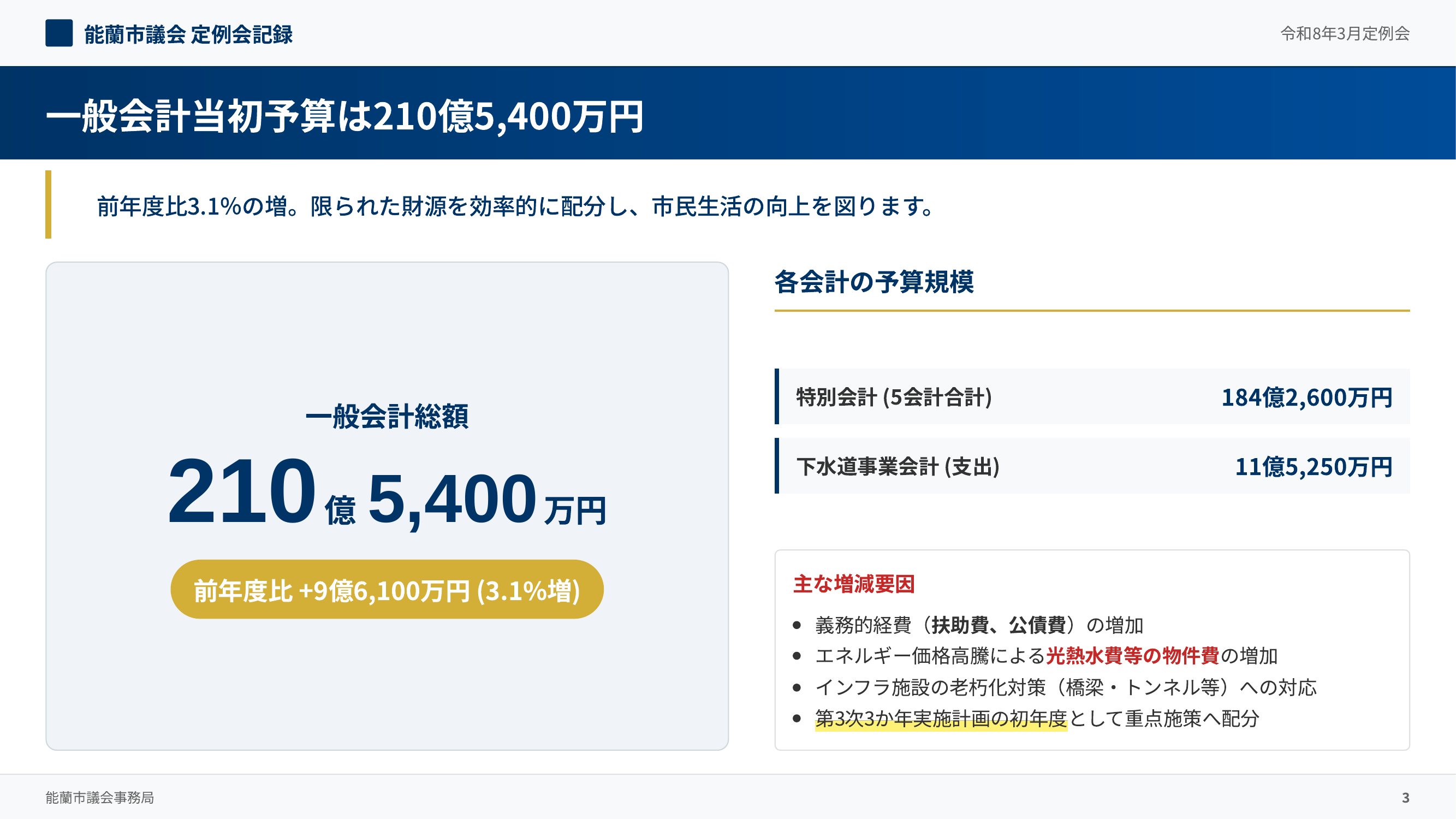 能蘭市議会 定例会記録

令和8年3月定例会

一般会計当初予算は210億5,400万円

前年度比3.1%の増。限られた財源を効率的に配分し、市民生活の向上を図ります。

一般会計総額

210億5,400万円

前年度比 +9億6,100万円 (3.1%増)

各会計の予算規模

特別会計 (5会計合計) 184億2,600万円

下水道事業会計 (支出) 11億5,250万円

主な増減要因

• 義務的経費（扶助費、公債費）の増加
• エネルギー価格高騰による光熱水費等の物件費の増加
• インフラ施設の老朽化対策（橋梁・トンネル等）への対応
• 第3次3か年実施計画の初年度として重点施策へ配分

能蘭市議会事務局

3