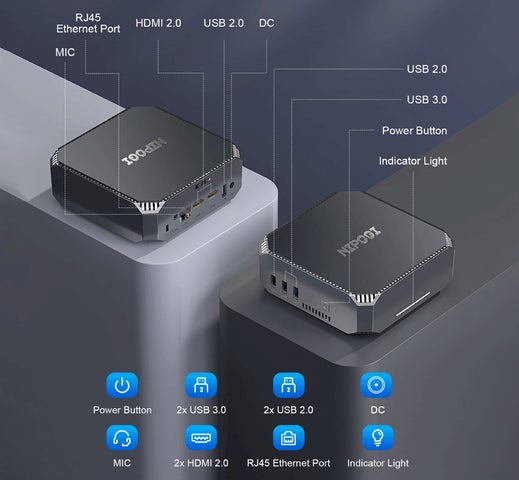 RJ45 Ethernet Port

HDMI 2.0

USB 2.0

DC

MIC

USB 2.0

USB 3.0

Power Button

Indicator Light

NIPOGI

NIPOGI

Power Button

2x USB 3.0

2x USB 2.0

DC

MIC

2x HDMI 2.0

RJ45 Ethernet Port

Indicator Light