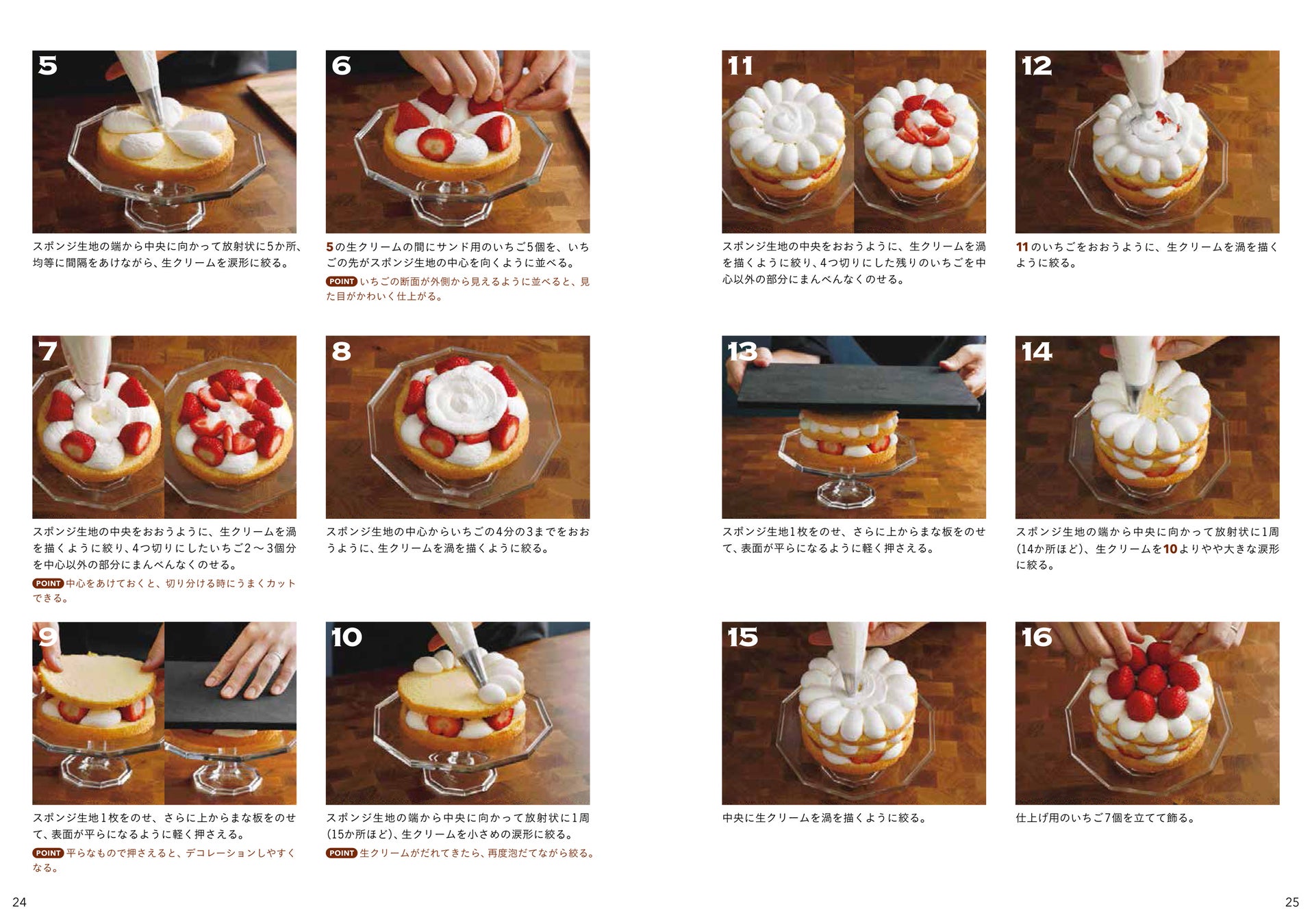 5

スポンジ生地の端から中央に向かって放射状に5か所、均等に間隔をあけながら、生クリームを涙形に絞る。

6

5の生クリームの間にサンド用のいちご5個を、いちごの先がスポンジ生地の中心を向くように並べる。

POINT いちごの断面が外側から見えるように並べると、見た目がかわいく仕上がる。

7

スポンジ生地の中央をおおうように、生クリームを渦を描くように絞り、4つ切りにしたいちご2～3個分を中心以外の部分にまんべんなくのせる。

POINT 中心をあけておくと、切り分ける時にうまくカットできる。

8

スポンジ生地の中心からいちごの4分の3までをおおうように、生クリームを渦を描くように絞る。

9

スポンジ生地1枚をのせ、さらに上からまな板をのせて、表面が平らになるように軽く押さえる。

POINT 平らなもので押さえると、デコレーションしやすくなる。

10

スポンジ生地の端から中央に向かって放射状に1周(15か所ほど)、生クリームを小さめの涙形に絞る。

POINT 生クリームがだれてきたら、再度泡だてながら絞る。

24

11

スポンジ生地の中央をおおうように、生クリームを渦を描くように絞り、4つ切りにした残りのいちごを中心以外の部分にまんべんなくのせる。

12

11のいちごをおおうように、生クリームを渦を描くように絞る。

13

スポンジ生地1枚をのせ、さらに上からまな板をのせて、表面が平らになるように軽く押さえる。

14

スポンジ生地の端から中央に向かって放射状に1周(14か所ほど)、生クリームを10よりやや大きな涙形に絞る。

15

中央に生クリームを渦を描くように絞る。

16

仕上げ用のいちご7個を立てて飾る。

25