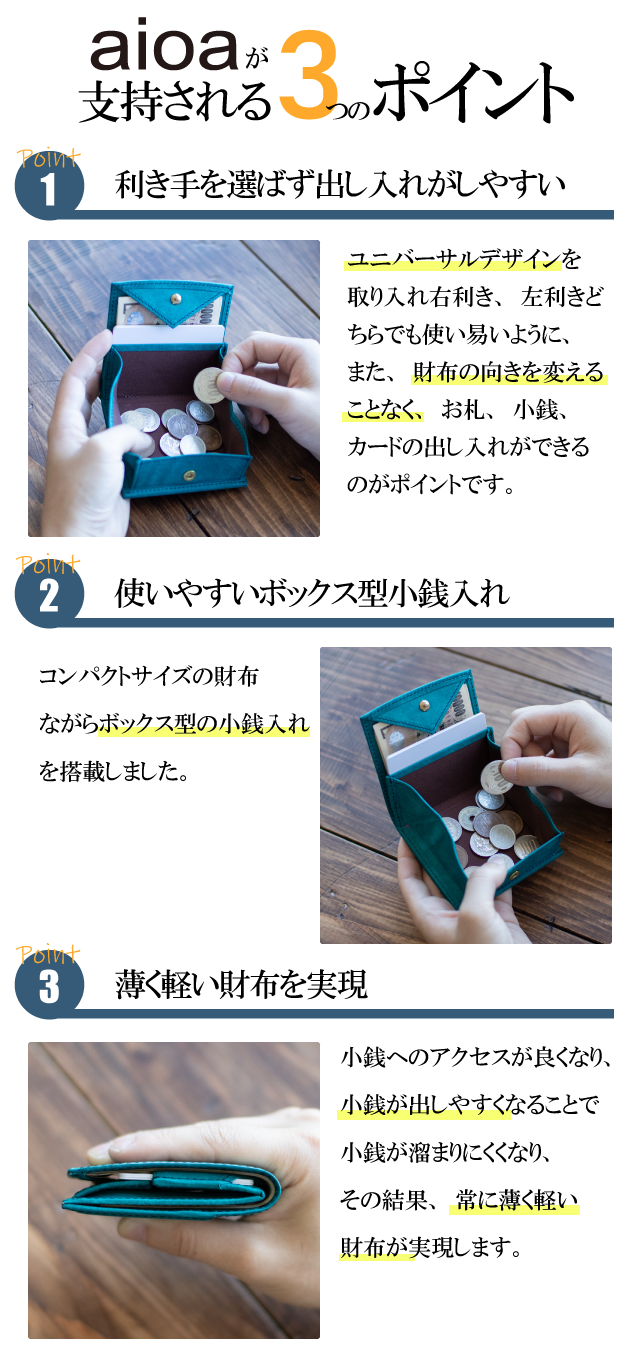 aioaが
支持される3つのポイント

Point
1
利き手を選ばず出し入れがしやすい

ユニバーサルデザインを取り入れ右利き、左利きどちらでも使い易いように、また、財布の向きを変えることなく、お札、小銭、カードの出し入れができるのがポイントです。

Point
2
使いやすいボックス型小銭入れ

コンパクトサイズの財布ながらボックス型の小銭入れを搭載しました。

Point
3
薄く軽い財布を実現

小銭へのアクセスが良くなり、小銭が出しやすくなることで小銭が溜まりにくくなり、その結果、常に薄く軽い財布が実現します。