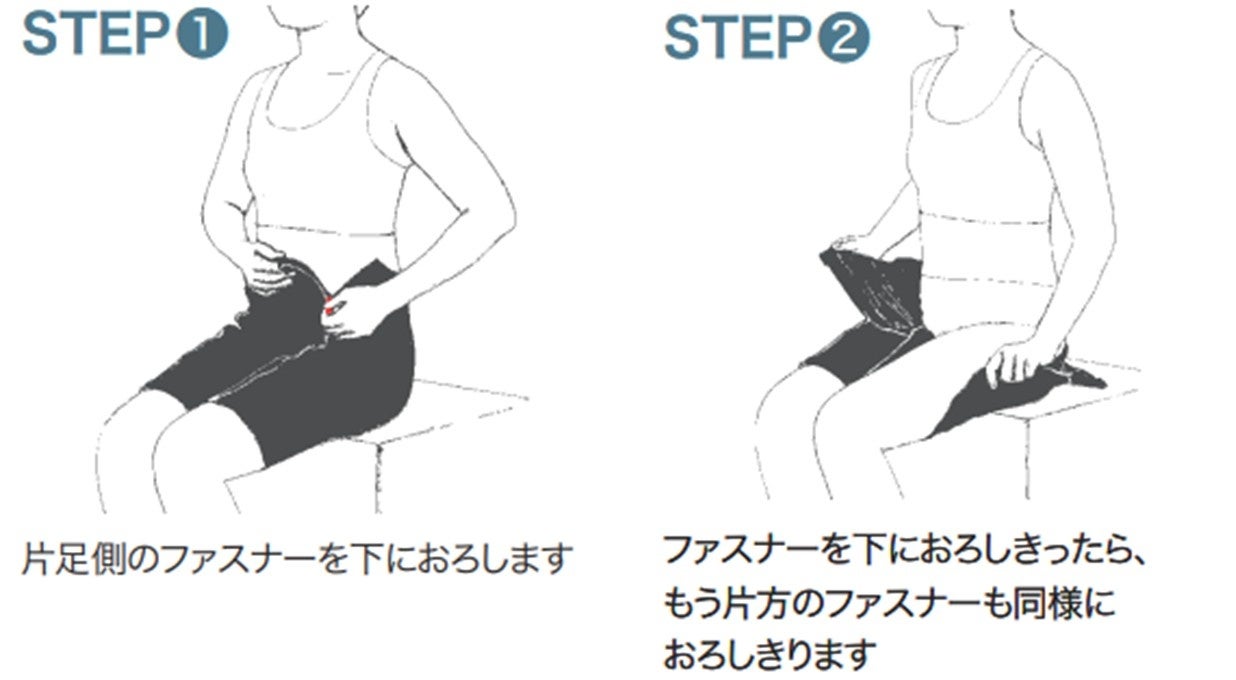 STEP❶

片足側のファスナーを下におろします

STEP❷

ファスナーを下におろしきったら、もう片方のファスナーも同様におろしきります