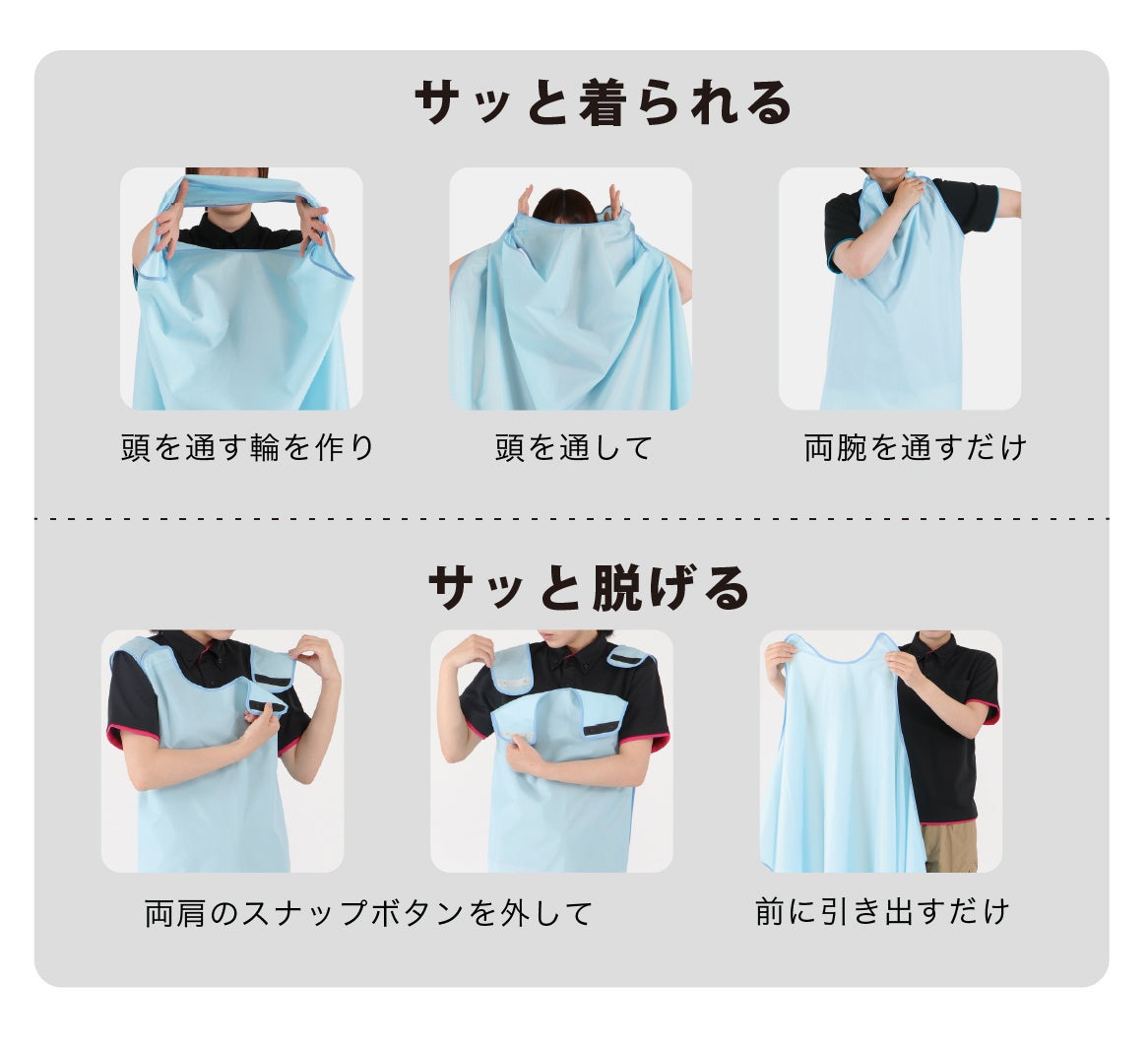 サッと着られる

頭を通す輪を作り

頭を通して

両腕を通すだけ

サッと脱げる

両肩のスナップボタンを外して

前に引き出すだけ