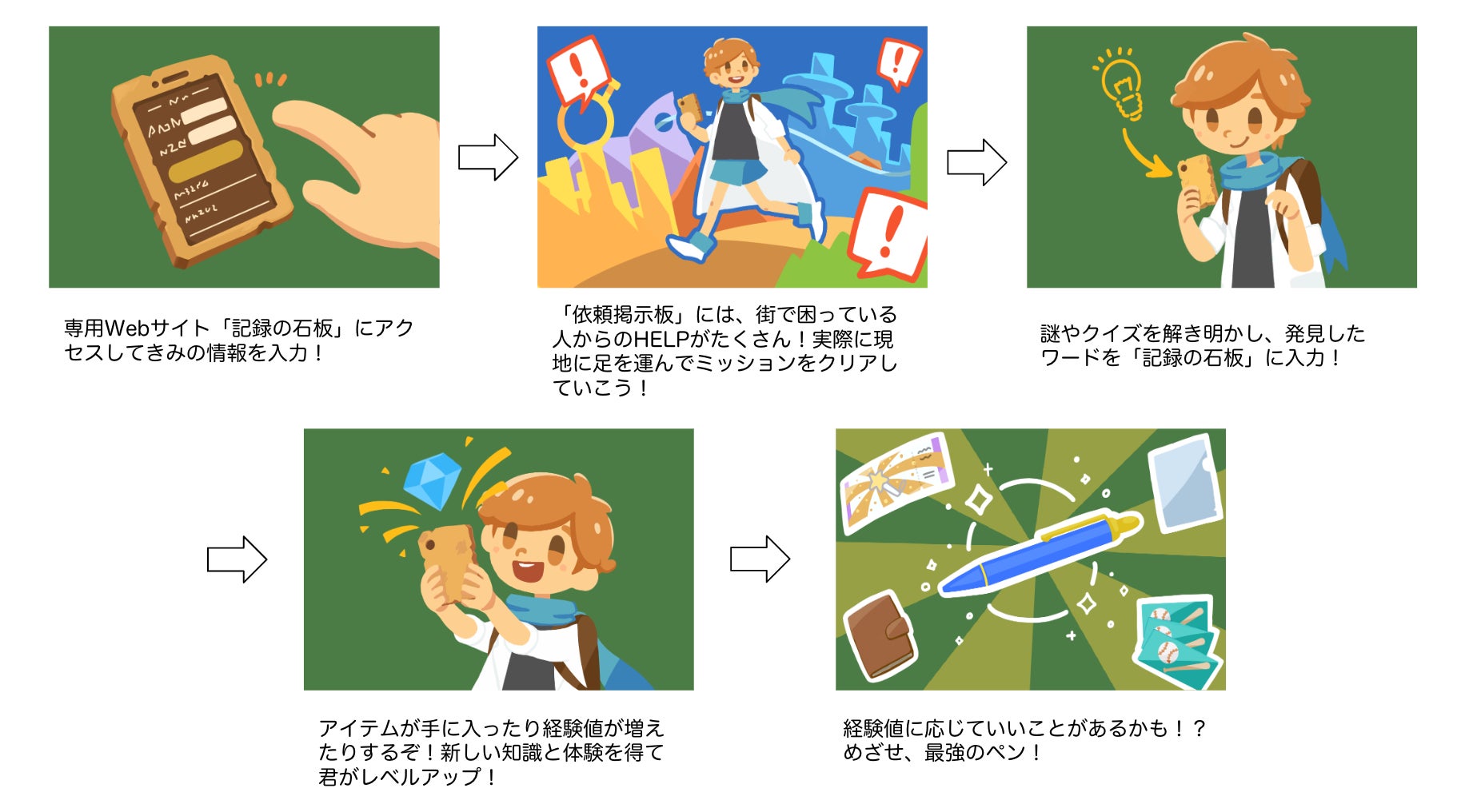 専用Webサイト「記録の石板」にアクセスしてきみの情報を入力！

「依頼掲示板」には、街で困っている人からのHELPがたくさん！実際に現地に足を運んでミッションをクリアしていこう！

謎やクイズを解き明かし、発見したワードを「記録の石板」に入力！

アイテムが手に入ったり経験値が増えたりするぞ！新しい知識と体験を得て君がレベルアップ！

経験値に応じていいことがあるかも！？めざせ、最強のペン！