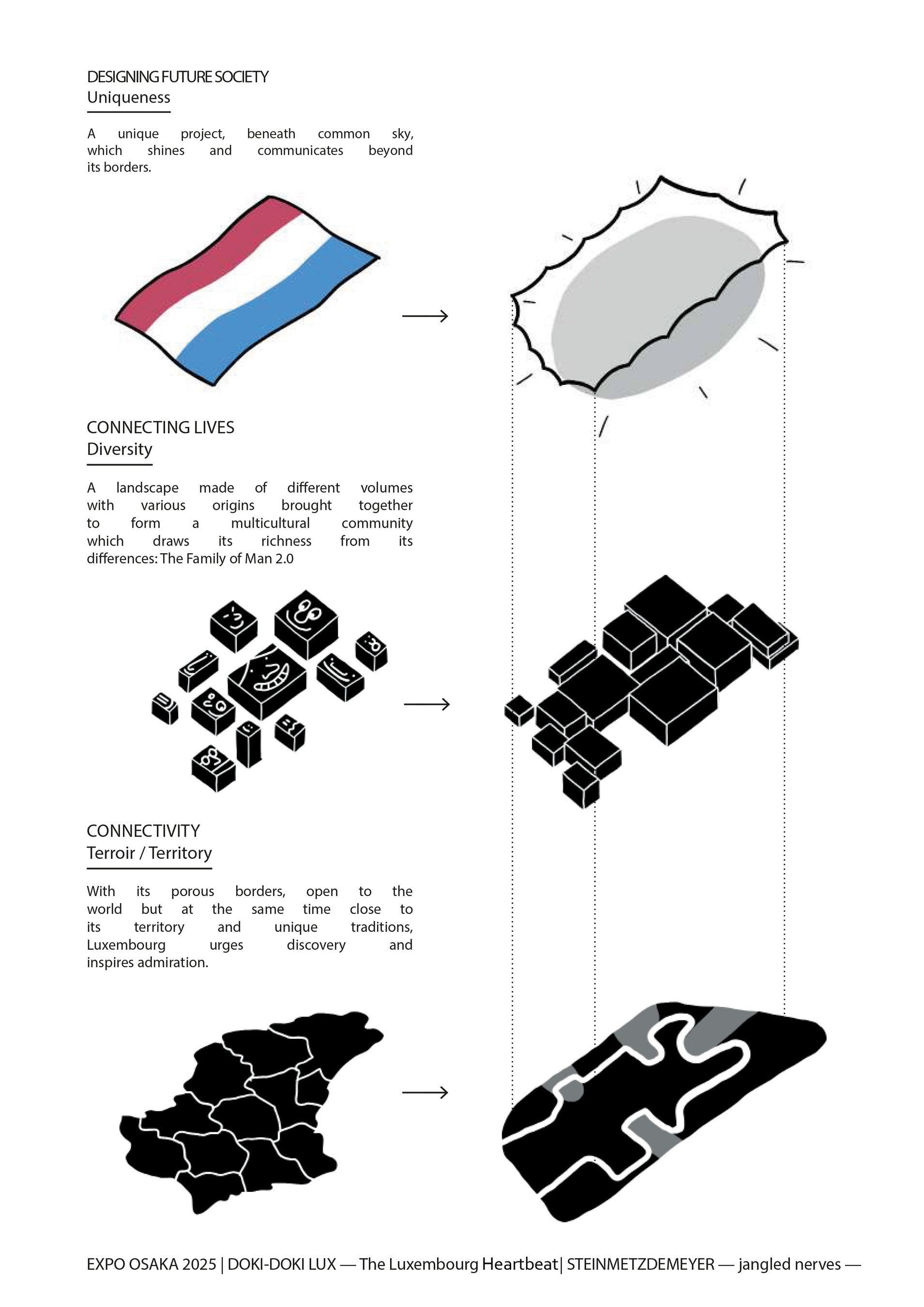 DESIGNING FUTURE SOCIETY
Uniqueness

A unique project, beneath common sky, which shines and communicates beyond its borders.

CONNECTING LIVES
Diversity

A landscape made of different volumes with various origins brought together to form a multicultural community which draws its richness from its differences: The Family of Man 2.0

CONNECTIVITY
Terroir / Territory

With its porous borders, open to the world but at the same time close to its territory and unique traditions, Luxembourg urges discovery and inspires admiration.

EXPO OSAKA 2025 | DOKI-DOKI LUX — The Luxembourg Heartbeat| STEINMETZDEMEYER — jangled nerves —