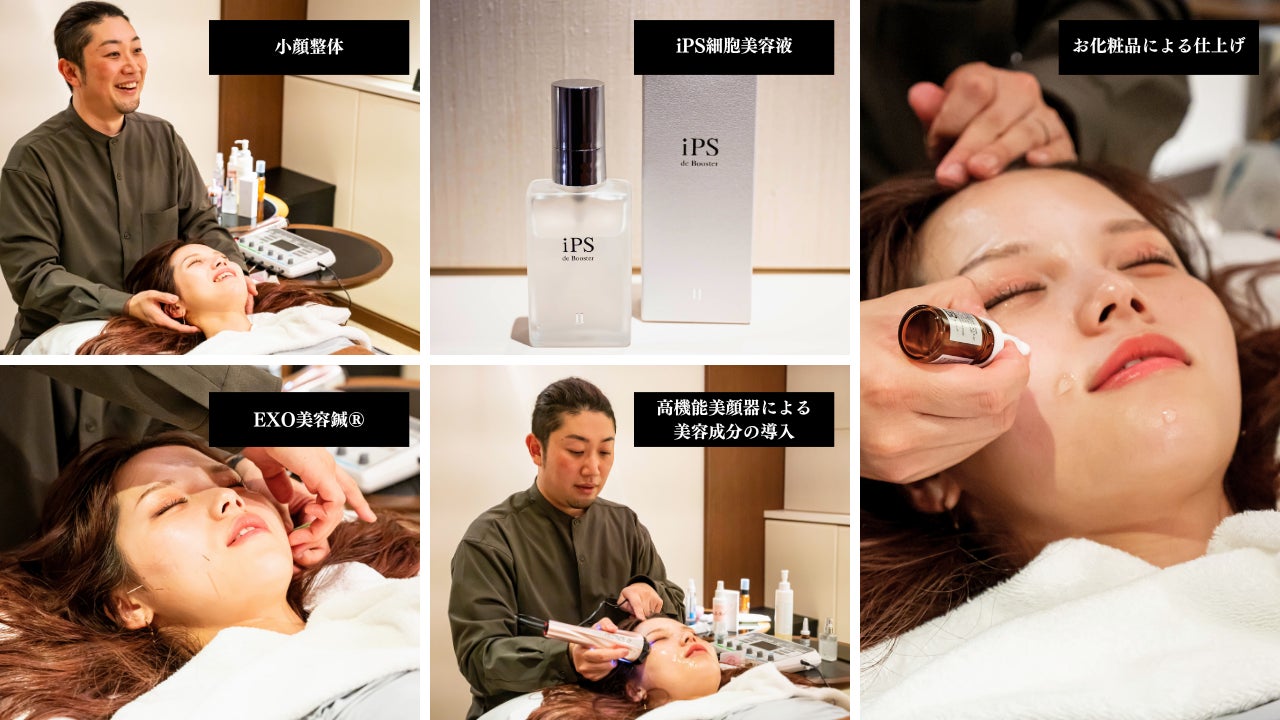 小顔整体

iPS細胞美容液

iPS
de Booster

iPS
de Booster

お化粧品による仕上げ

EXO美容鍼®

高機能美顔器による
美容成分の導入