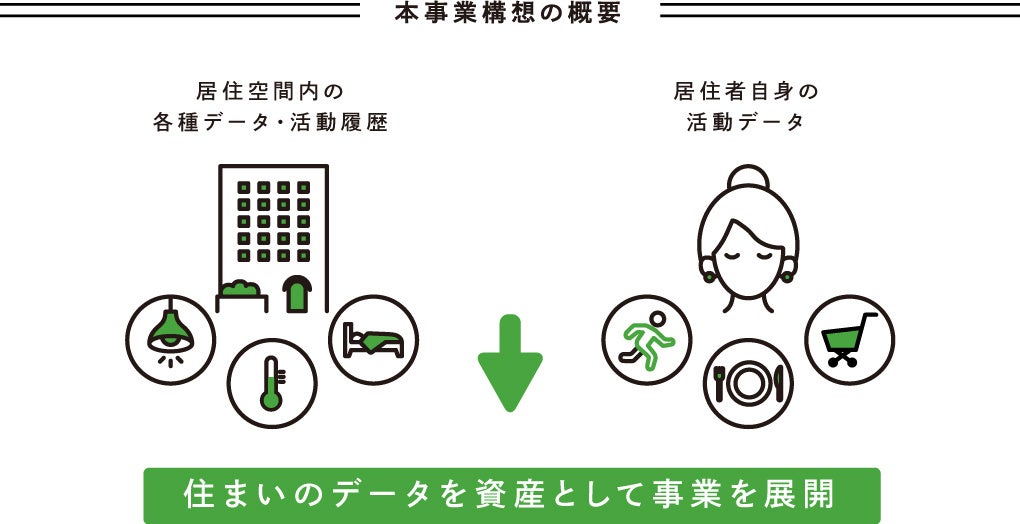 本事業構想の概要

居住空間内の
各種データ・活動履歴

居住者自身の
活動データ

住まいのデータを資産として事業を展開