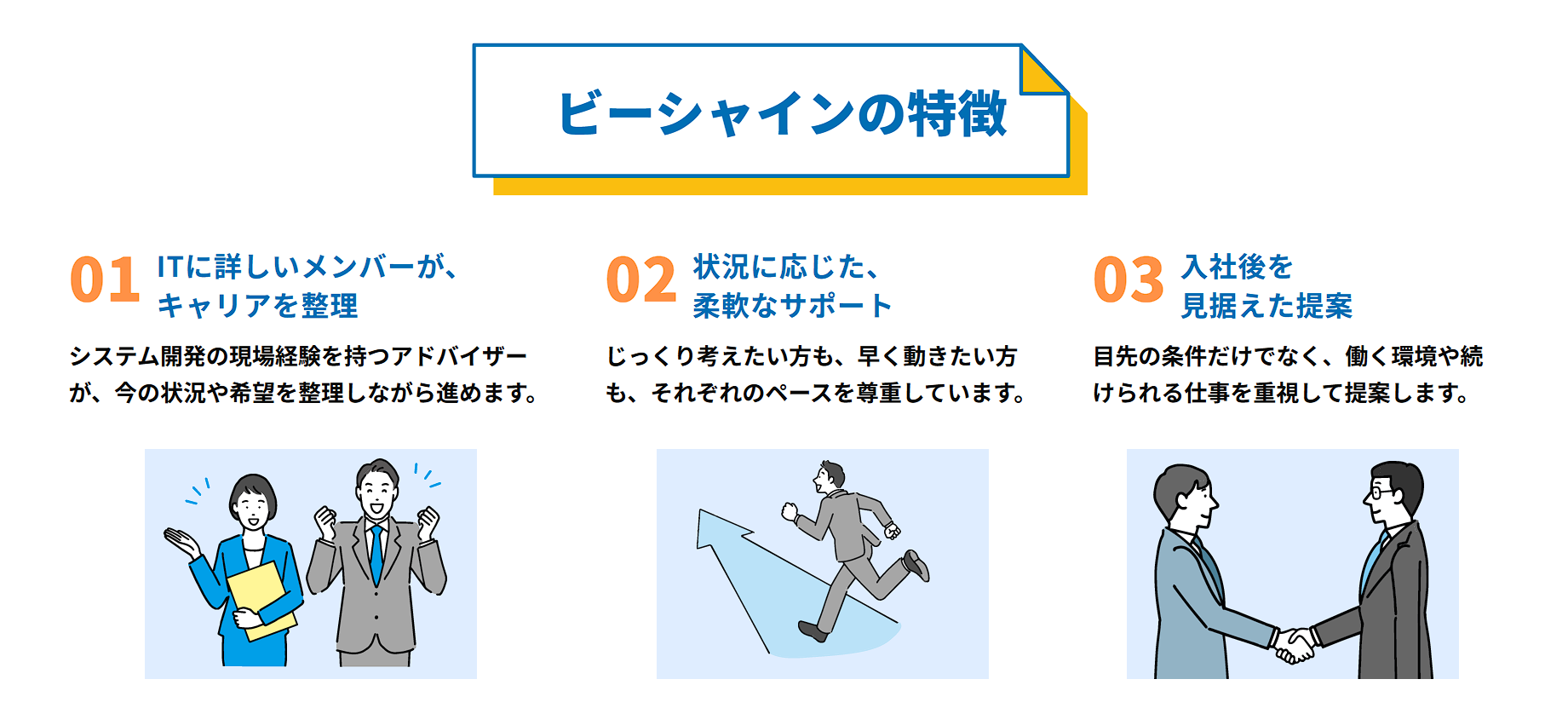 ビーシャインの特徴

01 ITに詳しいメンバーが、キャリアを整理

システム開発の現場経験を持つアドバイザーが、今の状況や希望を整理しながら進めます。

02 状況に応じた、柔軟なサポート

じっくり考えたい方も、早く動きたい方も、それぞれのペースを尊重しています。

03 入社後を見据えた提案

目先の条件だけでなく、働く環境や続けられる仕事を重視して提案します。