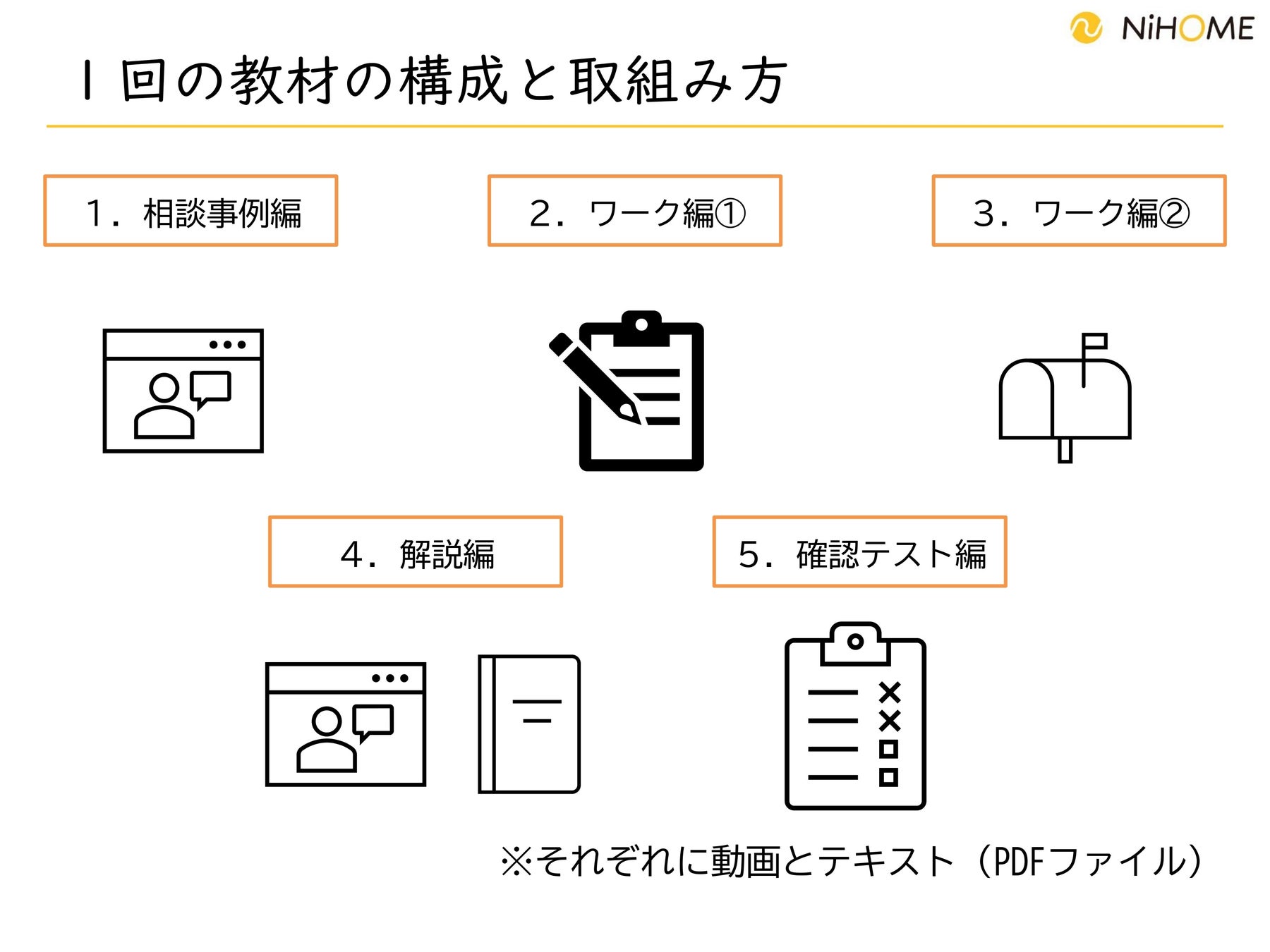 NiHOME

1回の教材の構成と取組み方

1．相談事例編

2．ワーク編①

3．ワーク編②

4．解説編

5．確認テスト編

※それぞれに動画とテキスト（PDFファイル）