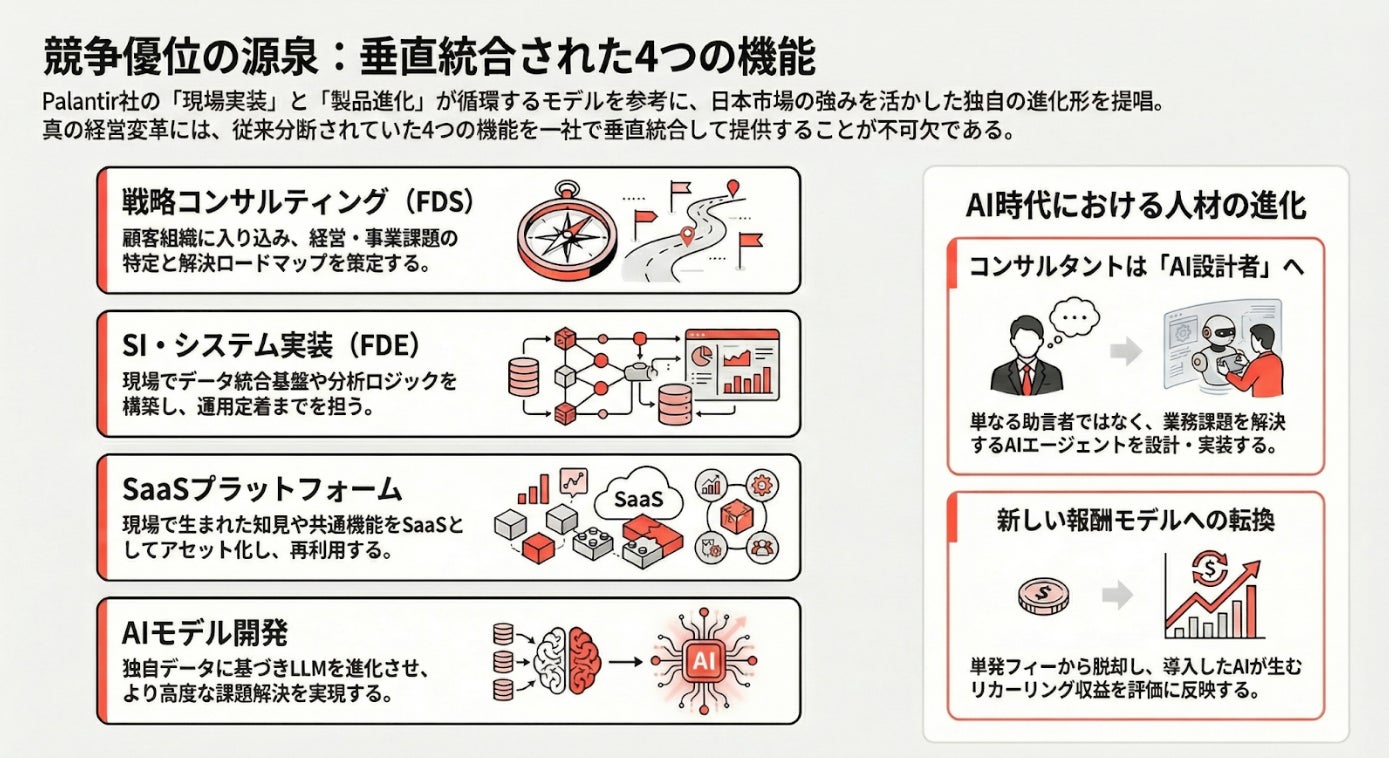 競争優位の源泉：垂直統合された4つの機能

Palantir社の「現場実装」と「製品進化」が循環するモデルを参考に、日本市場の強みを活かした独自の進化形を提唱。
真の経営変革には、従来分断されていた4つの機能を一社で垂直統合して提供することが不可欠である。

戦略コンサルティング（FDS）
顧客組織に入り込み、経営・事業課題の特定と解決ロードマップを策定する。

SI・システム実装（FDE）
現場でデータ統合基盤や分析ロジックを構築し、運用定着までを担う。

SaaSプラットフォーム
現場で生まれた知見や共通機能をSaaSとしてアセット化し、再利用する。

SaaS

AIモデル開発
独自データに基づきLLMを進化させ、より高度な課題解決を実現する。

AI

AI時代における人材の進化

コンサルタントは「AI設計者」へ
単なる助言者ではなく、業務課題を解決するAIエージェントを設計・実装する。

新しい報酬モデルへの転換
単発フィーから脱却し、導入したAIが生むリカーリング収益を評価に反映する。