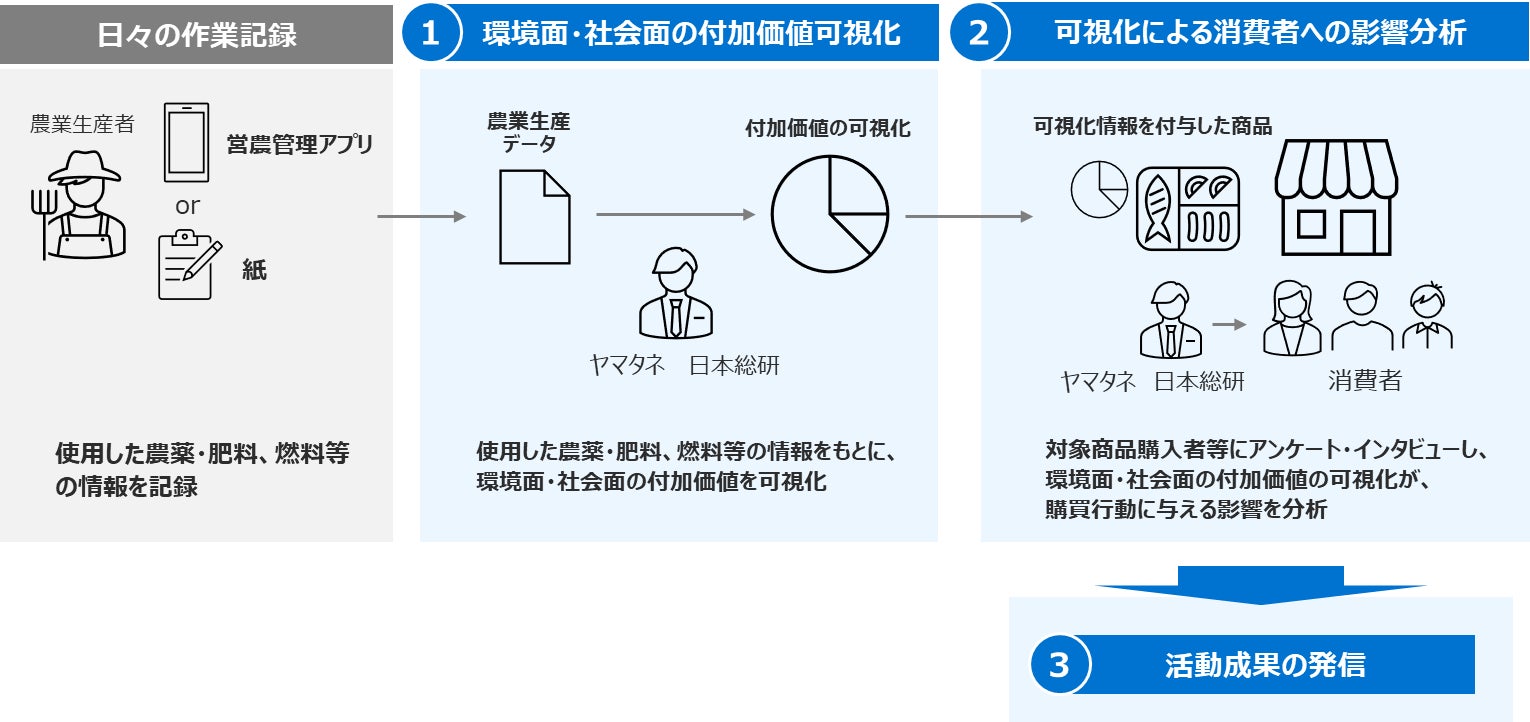 日々の作業記録

農業生産者

営農管理アプリ

or

紙

使用した農薬・肥料、燃料等の情報を記録

1 環境面・社会面の付加価値可視化

農業生産データ

付加価値の可視化

ヤマタネ　日本総研

使用した農薬・肥料、燃料等の情報をもとに、環境面・社会面の付加価値を可視化

2 可視化による消費者への影響分析

可視化情報を付与した商品

ヤマタネ　日本総研

消費者

対象商品購入者等にアンケート・インタビューし、環境面・社会面の付加価値の可視化が、購買行動に与える影響を分析

3 活動成果の発信