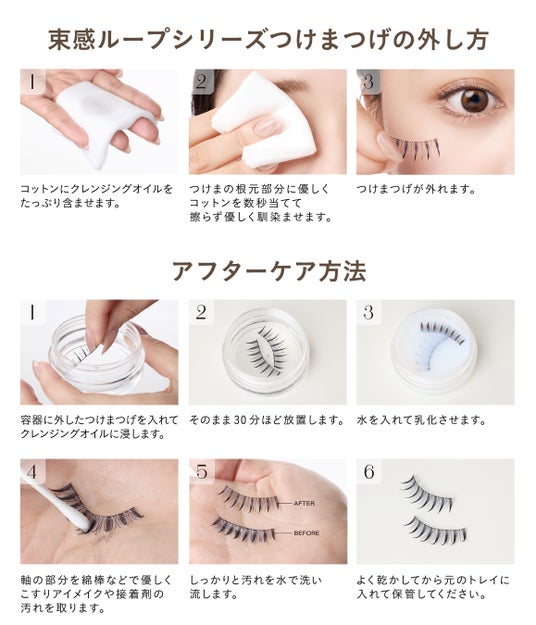 束感ループシリーズつけまつげの外し方

1

コットンにクレンジングオイルをたっぷり含ませます。

2

つけまの根元部分に優しくコットンを数秒当てて擦らず優しく馴染ませます。

3

つけまつげが外れます。

アフターケア方法

1

容器に外したつけまつげを入れてクレンジングオイルに浸します。

2

そのまま30分ほど放置します。

3

水を入れて乳化させます。

4

軸の部分を綿棒などで優しくこすりアイメイクや接着剤の汚れを取ります。

5

AFTER

BEFORE

しっかりと汚れを水で洗い流します。

6

よく乾かしてから元のトレイに入れて保管してください。