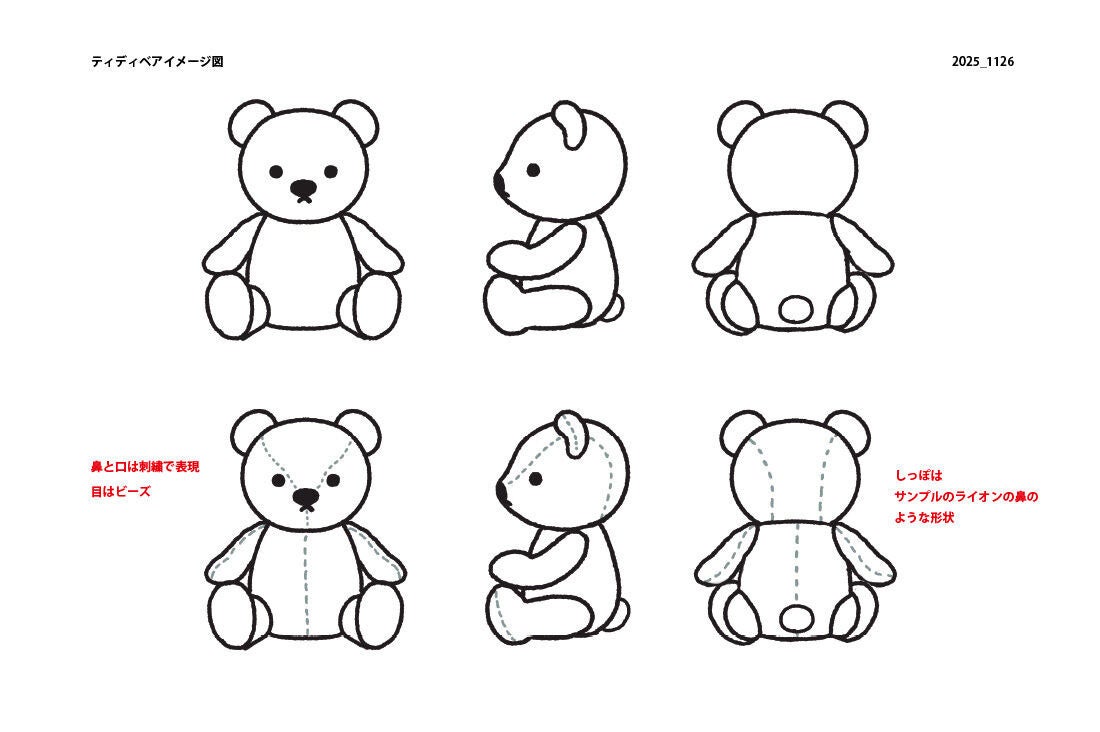 ティディベアイメージ図

2025_1126

鼻と口は刺繍で表現
目はビーズ

しっぽは
サンプルのライオンの鼻の
ような形状