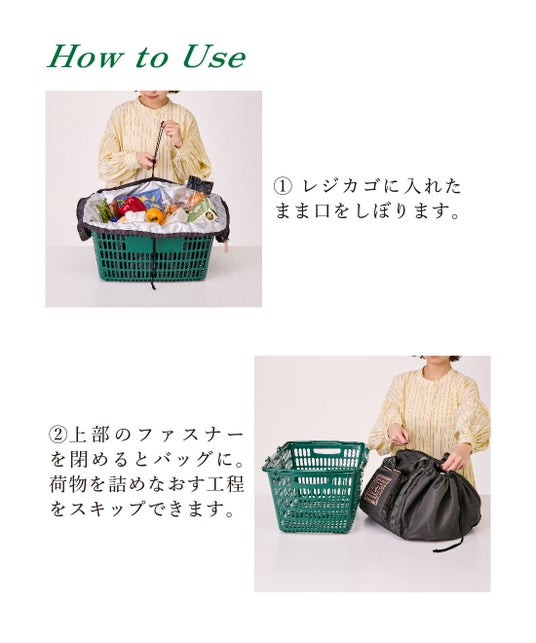 How to Use

① レジカゴに入れたまま口をしぼります。

②上部のファスナーを閉めるとバッグに。荷物を詰めなおす工程をスキップできます。