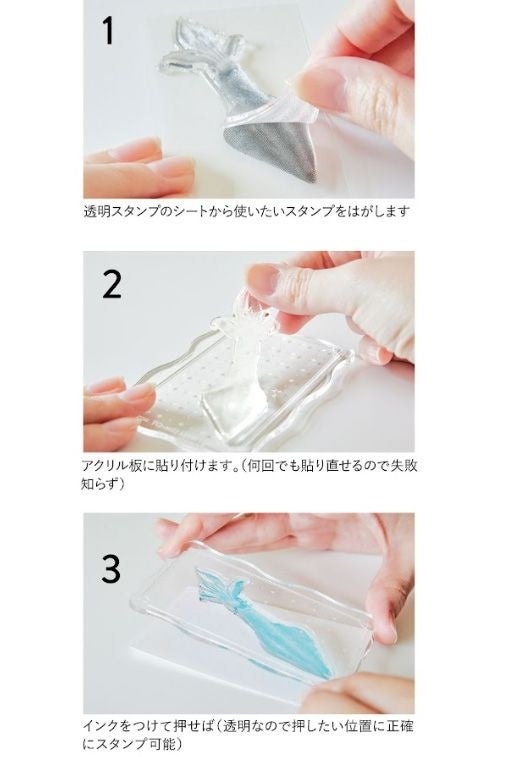 1

透明スタンプのシートから使いたいスタンプをはがします

2

アクリル板に貼り付けます。(何回でも貼り直せるので失敗知らず)

3

インクをつけて押せば(透明なので押したい位置に正確にスタンプ可能)