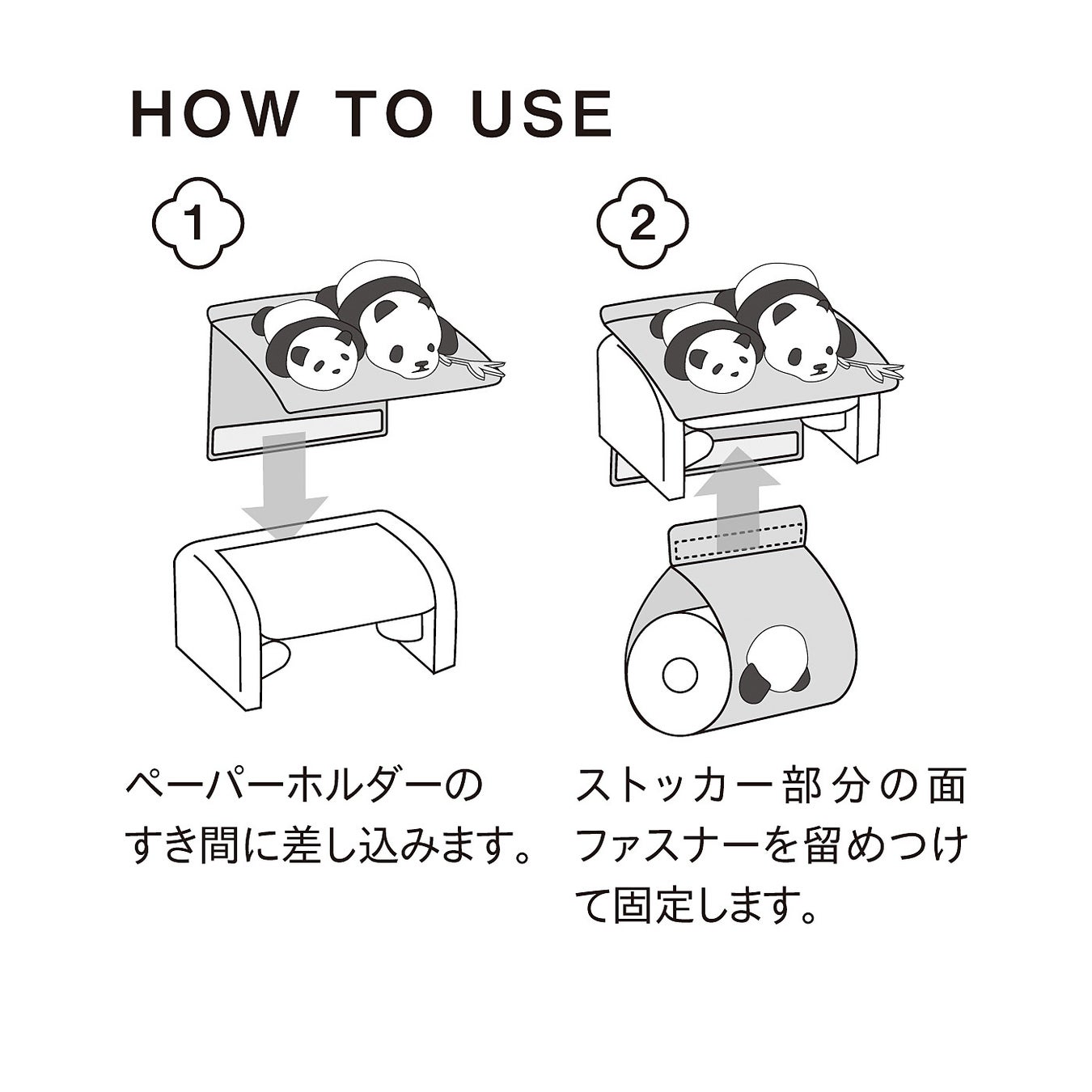 HOW TO USE

1

ペーパーホルダーのすき間に差し込みます。

2

ストッカー部分の面ファスナーを留めつけて固定します。