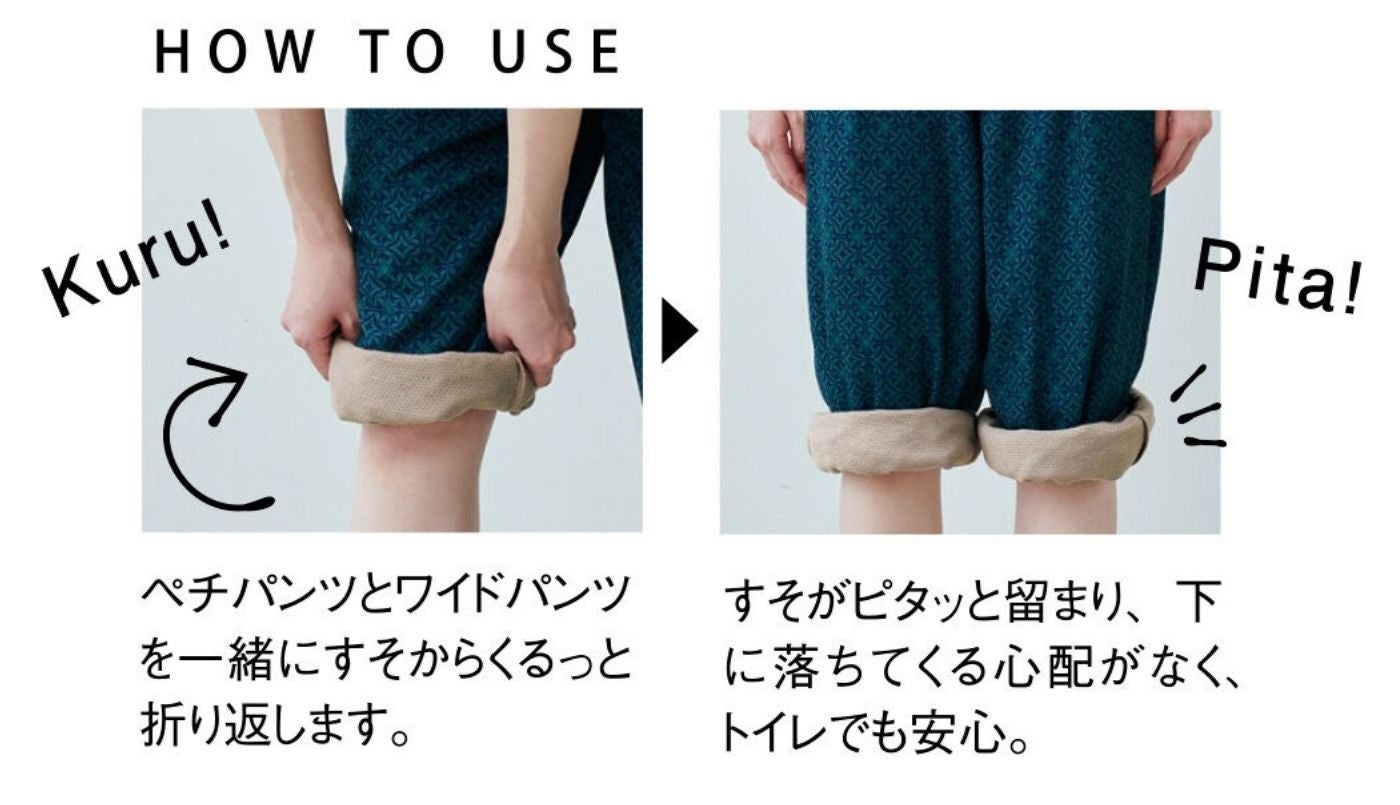 HOW TO USE

Kuru!

Pita!

ペチパンツとワイドパンツを一緒にすそからくるっと折り返します。

すそがピタッと留まり、下に落ちてくる心配がなく、トイレでも安心。