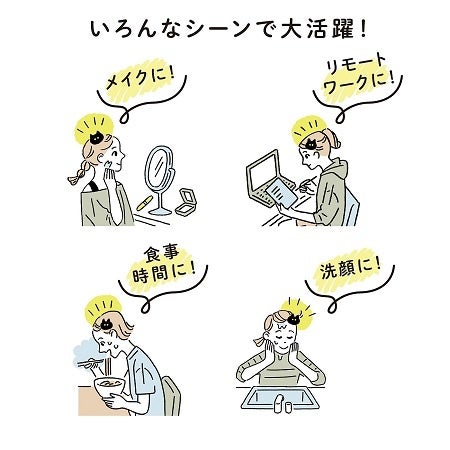 いろんなシーンで大活躍！

メイクに！

リモートワークに！

食事時間に！

洗顔に！