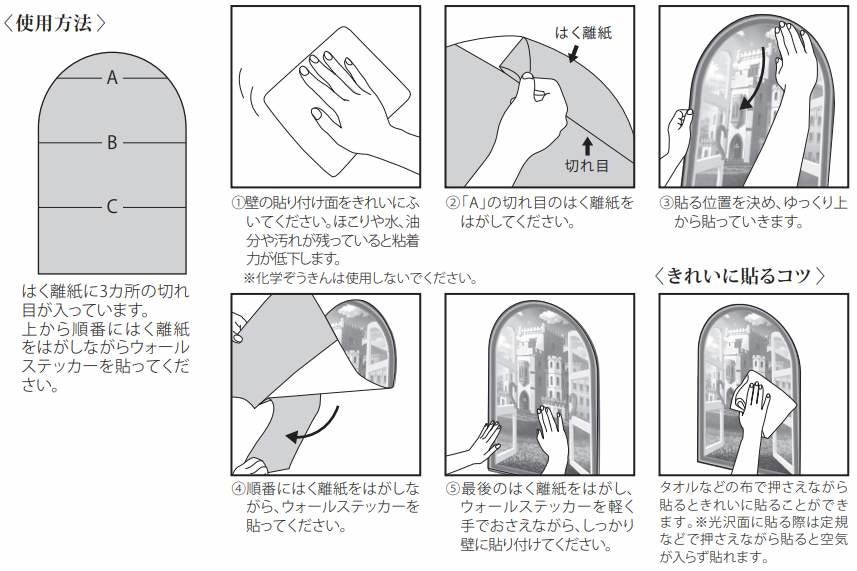 〈使用方法〉

A

B

C

はく離紙に3カ所の切れ目が入っています。
上から順番にはく離紙をはがしながらウォールステッカーを貼ってください。

①壁の貼り付け面をきれいにふいてください。ほこりや水、油分や汚れが残っていると粘着力が低下します。
※化学ぞうきんは使用しないでください。

はく離紙

切れ目

②「A」の切れ目のはく離紙をはがしてください。

③貼る位置を決め、ゆっくり上から貼っていきます。

④順番にはく離紙をはがしながら、ウォールステッカーを貼ってください。

⑤最後のはく離紙をはがし、ウォールステッカーを軽く手でおさえながら、しっかり壁に貼り付けてください。

〈きれいに貼るコツ〉

タオルなどの布で押さえながら貼るときれいに貼ることができます。※光沢面に貼る際は定規などで押さえながら貼ると空気が入らず貼れます。