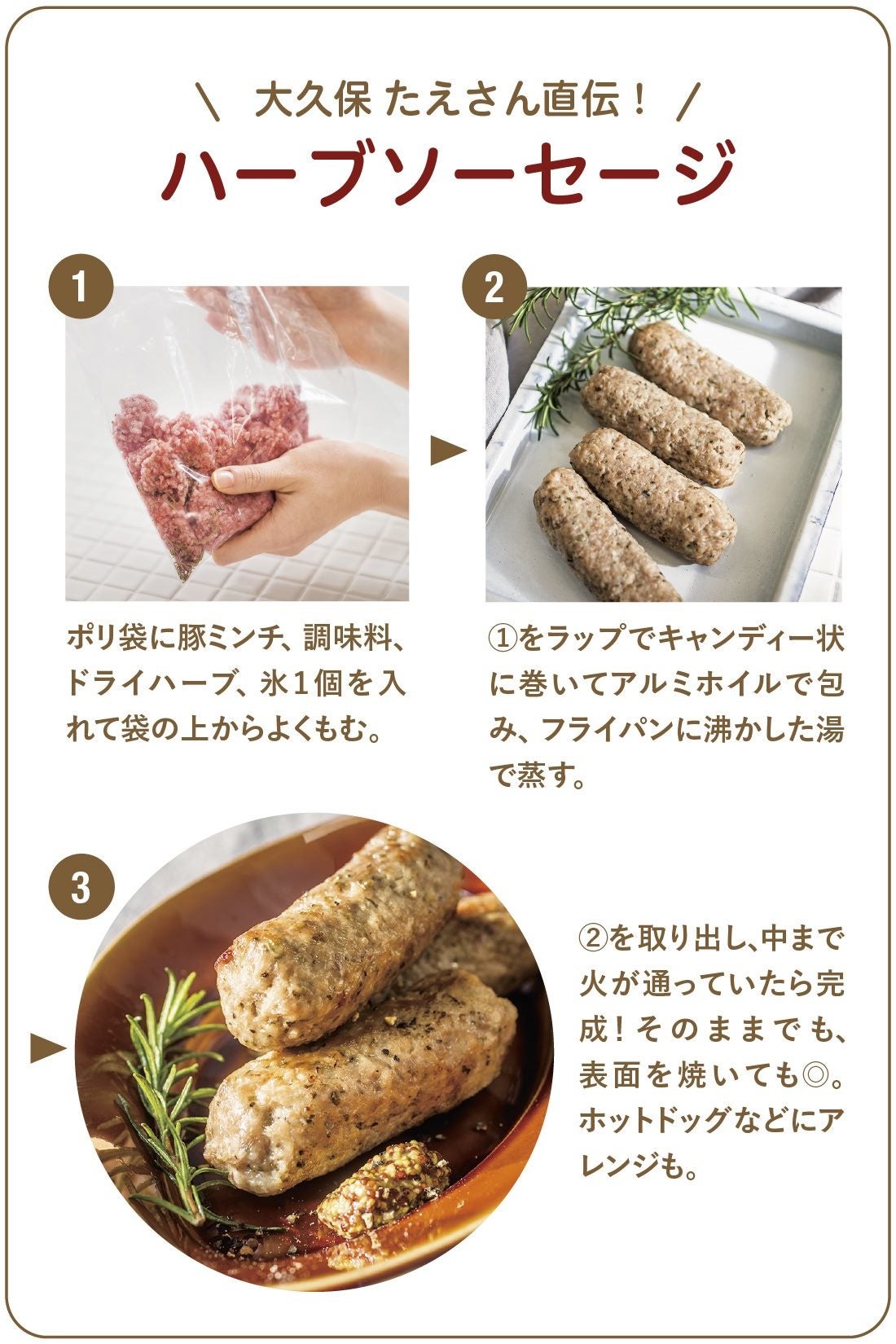 ＼ 大久保 たえさん直伝！ ／

ハーブソーセージ

1

ポリ袋に豚ミンチ、調味料、ドライハーブ、氷1個を入れて袋の上からよくもむ。

2

①をラップでキャンディー状に巻いてアルミホイルで包み、フライパンに沸かした湯で蒸す。

3

②を取り出し、中まで火が通っていたら完成！そのままでも、表面を焼いても◎。ホットドッグなどにアレンジも。