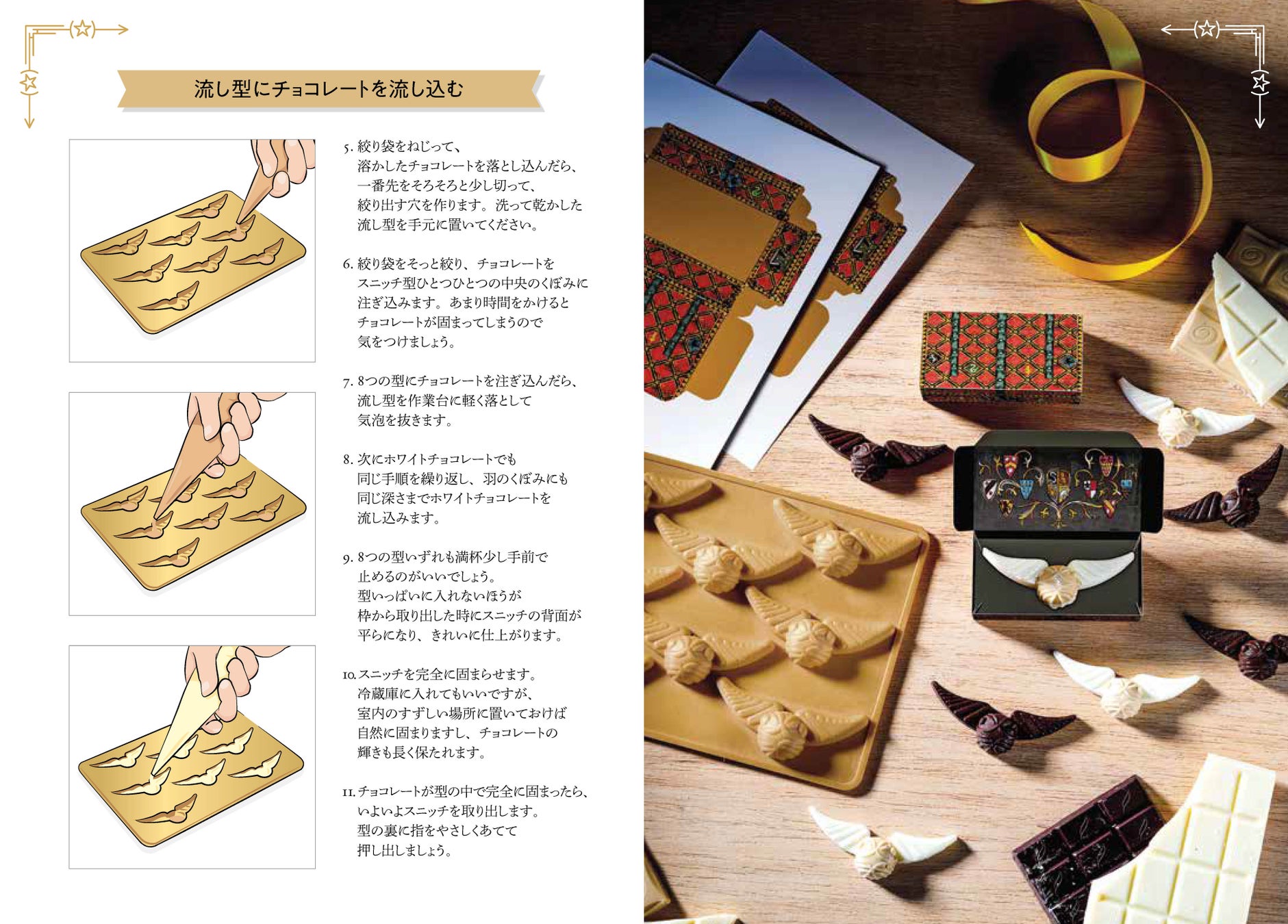 流し型にチョコレートを流し込む

5. 絞り袋をねじって、溶かしたチョコレートを落とし込んだら、一番先をそろそろと少し切って、絞り出す穴を作ります。洗って乾かした流し型を手元に置いてください。

6. 絞り袋をそっと絞り、チョコレートをスニッチ型ひとつひとつの中央のくぼみに注ぎ込みます。あまり時間をかけるとチョコレートが固まってしまうので気をつけましょう。

7. 8つの型にチョコレートを注ぎ込んだら、流し型を作業台に軽く落として気泡を抜きます。

8. 次にホワイトチョコレートでも同じ手順を繰り返し、羽のくぼみにも同じ深さまでホワイトチョコレートを流し込みます。

9. 8つの型いずれも満杯少し手前で止めるのがいいでしょう。型いっぱいに入れないほうが枠から取り出した時にスニッチの背面が平らになり、きれいに仕上がります。

10. スニッチを完全に固まらせます。冷蔵庫に入れてもいいですが、室内のすずしい場所に置いておけば自然に固まりますし、チョコレートの輝きも長く保たれます。

11. チョコレートが型の中で完全に固まったら、いよいよスニッチを取り出します。型の裏に指をやさしくあてて押し出しましょう。