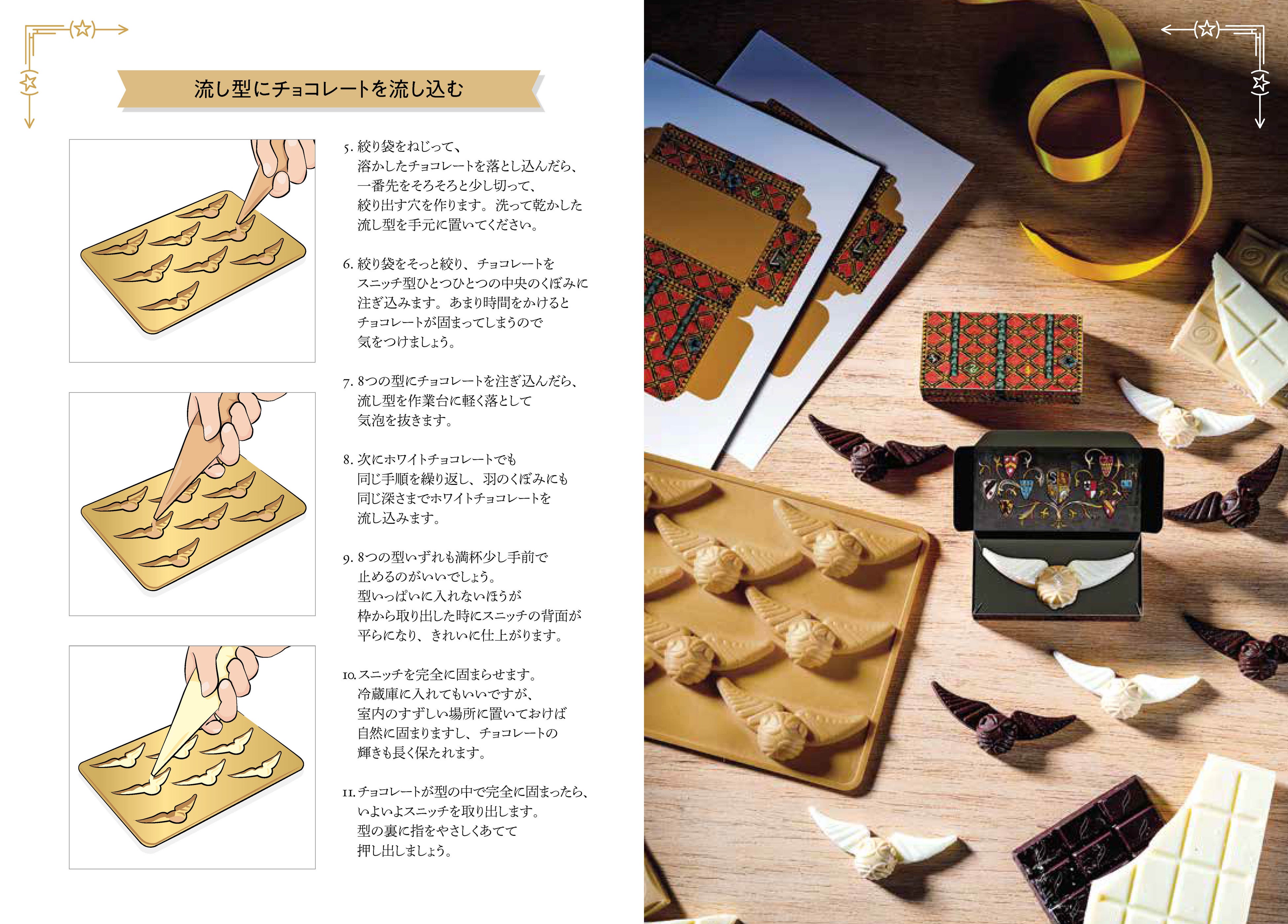 流し型にチョコレートを流し込む

5. 絞り袋をねじって、溶かしたチョコレートを落とし込んだら、一番先をそろそろと少し切って、絞り出す穴を作ります。洗って乾かした流し型を手元に置いてください。

6. 絞り袋をそっと絞り、チョコレートをスニッチ型ひとつひとつの中央のくぼみに注ぎ込みます。あまり時間をかけるとチョコレートが固まってしまうので気をつけましょう。

7. 8つの型にチョコレートを注ぎ込んだら、流し型を作業台に軽く落として気泡を抜きます。

8. 次にホワイトチョコレートでも同じ手順を繰り返し、羽のくぼみにも同じ深さまでホワイトチョコレートを流し込みます。

9. 8つの型いずれも満杯少し手前で止めるのがいいでしょう。型いっぱいに入れないほうが枠から取り出した時にスニッチの背面が平らになり、きれいに仕上がります。

10. スニッチを完全に固まらせます。冷蔵庫に入れてもいいですが、室内のすずしい場所に置いておけば自然に固まりますし、チョコレートの輝きも長く保たれます。

11. チョコレートが型の中で完全に固まったら、いよいよスニッチを取り出します。型の裏に指をやさしくあてて押し出しましょう。