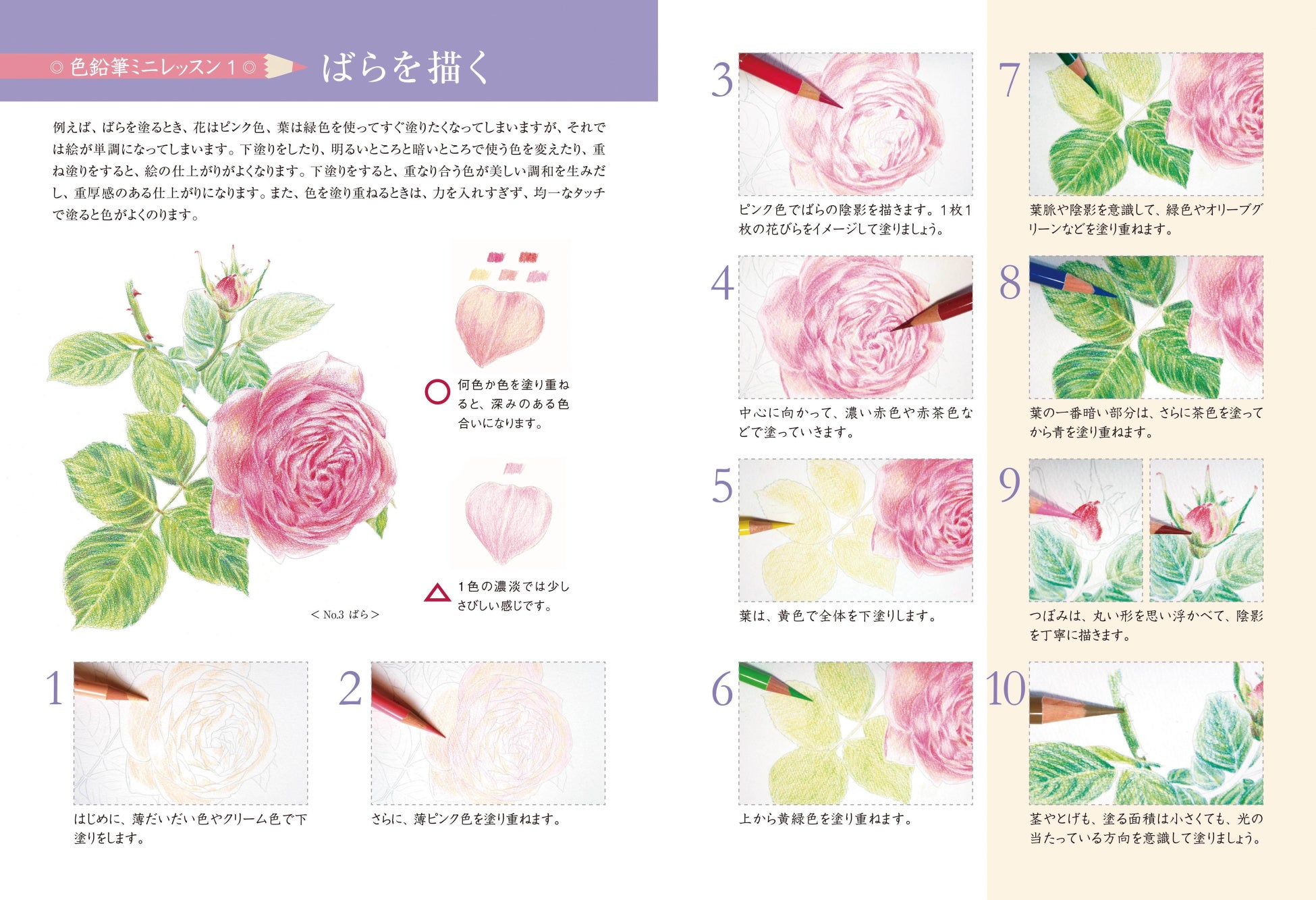 ◎ 色鉛筆ミニレッスン１ ◎ ばらを描く

例えば、ばらを塗るとき、花はピンク色、葉は緑色を使ってすぐ塗りたくなってしまいますが、それでは絵が単調になってしまいます。下塗りをしたり、明るいところと暗いところで使う色を変えたり、重ね塗りをすると、絵の仕上がりがよくなります。下塗りをすると、重なり合う色が美しい調和を生みだし、重厚感のある仕上がりになります。また、色を塗り重ねるときは、力を入れすぎず、均一なタッチで塗ると色がよくのります。

○ 何色か色を塗り重ねると、深みのある色合いになります。

△ １色の濃淡では少しさびしい感じです。

＜ No.3 ばら ＞

1
はじめに、薄だいだい色やクリーム色で下塗りをします。

2
さらに、薄ピンク色を塗り重ねます。

3
ピンク色でばらの陰影を描きます。１枚１枚の花びらをイメージして塗りましょう。

4
中心に向かって、濃い赤色や赤茶色などで塗っていきます。

5
葉は、黄色で全体を下塗りします。

6
上から黄緑色を塗り重ねます。

7
葉脈や陰影を意識して、緑色やオリーブグリーンなどを塗り重ねます。

8
葉の一番暗い部分は、さらに茶色を塗ってから青を塗り重ねます。

9
つぼみは、丸い形を思い浮かべて、陰影を丁寧に描きます。

10
茎やとげも、塗る面積は小さくても、光の当たっている方向を意識して塗りましょう。