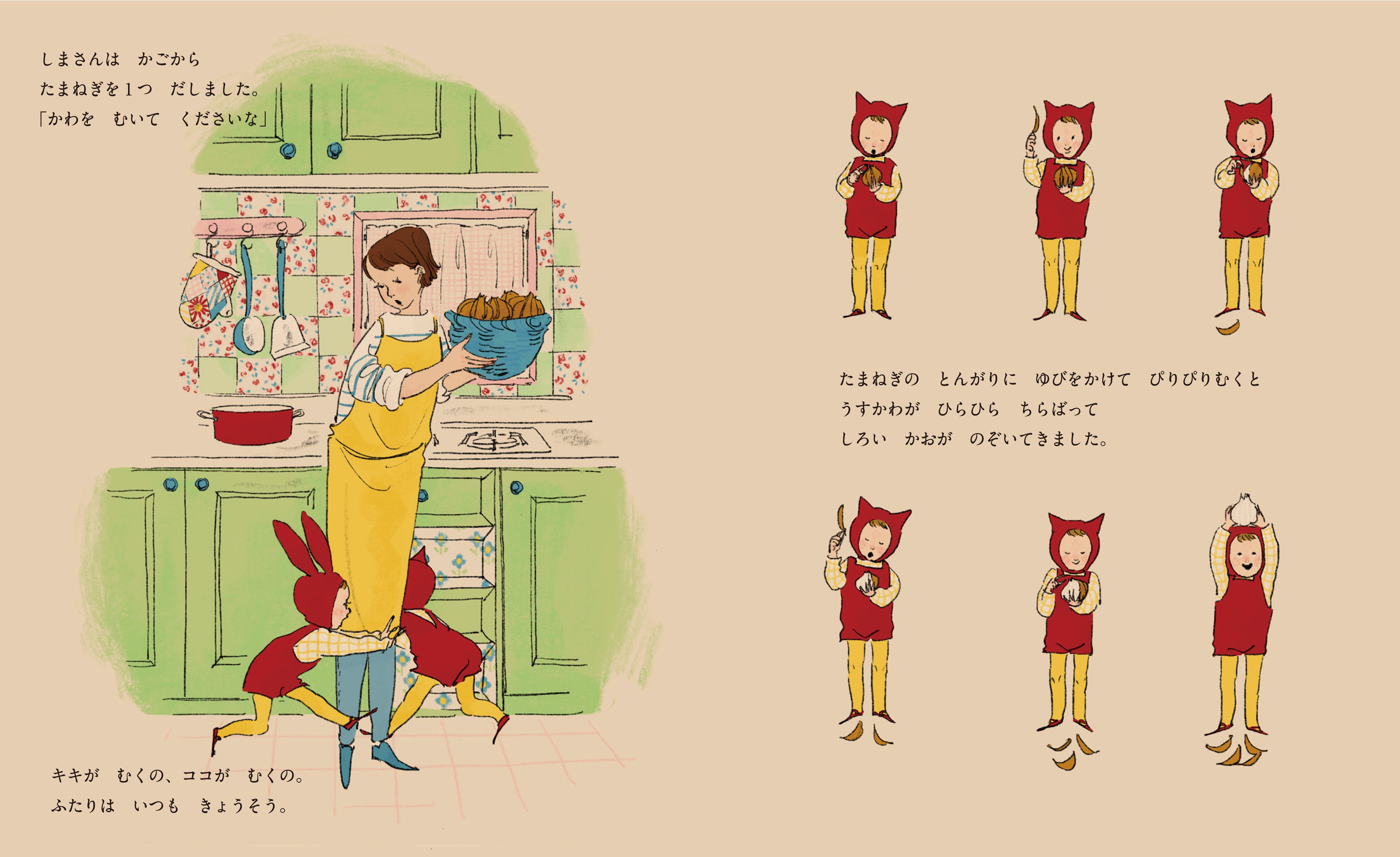 しまさんは　かごから
たまねぎを１つ　だしました。
「かわを　むいて　くださいな」

キキが　むくの、ココが　むくの。
ふたりは　いつも　きょうそう。

たまねぎの　とんがりに　ゆびをかけて　ぴりぴりむくと
うすかわが　ひらひら　ちらばって
しろい　かおが　のぞいてきました。