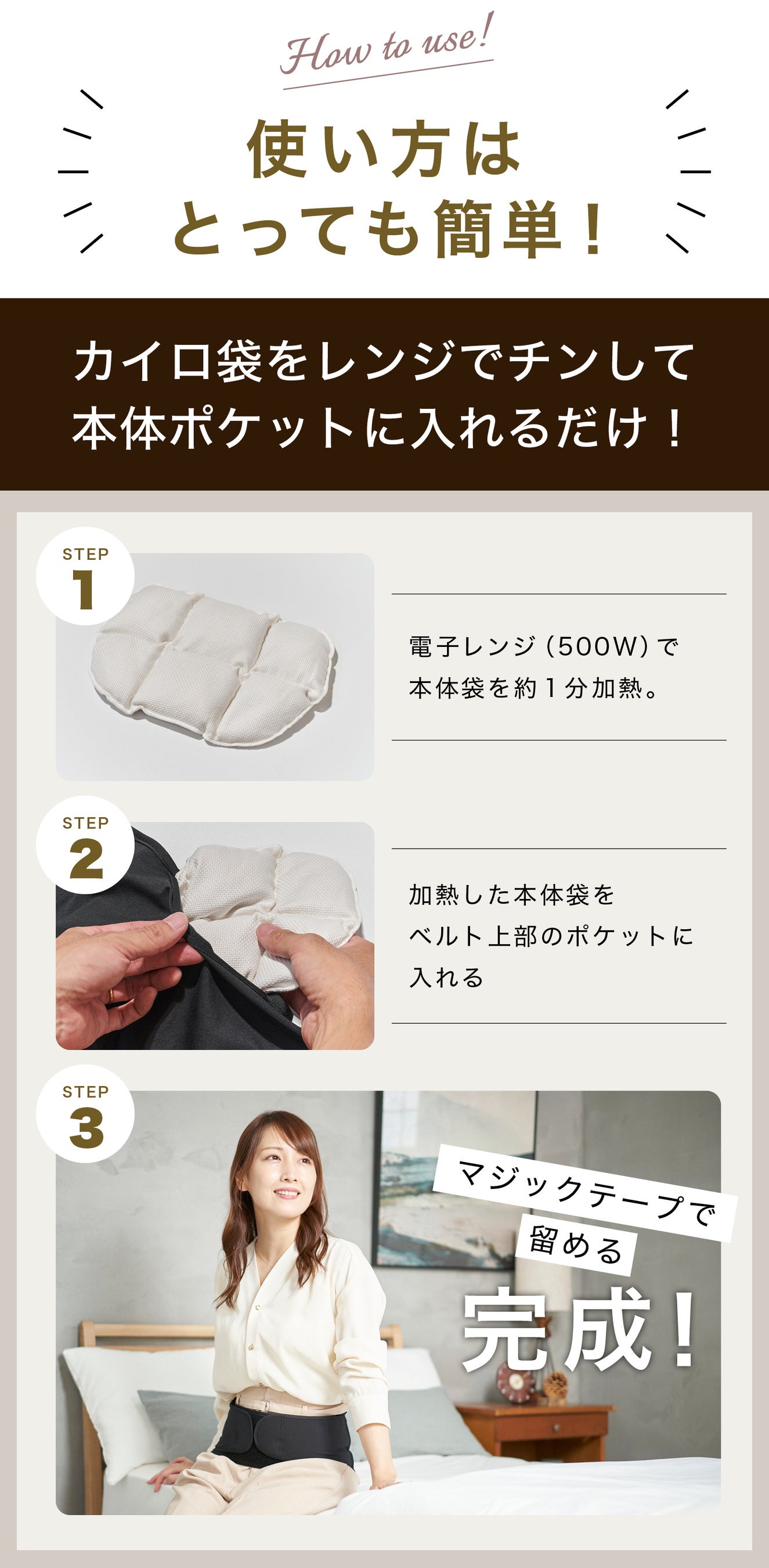 How to use!

使い方は
とっても簡単！

カイロ袋をレンジでチンして
本体ポケットに入れるだけ！

STEP
1

電子レンジ（500W）で
本体袋を約1分加熱。

STEP
2

加熱した本体袋を
ベルト上部のポケットに
入れる

STEP
3

マジックテープで
留める

完成！