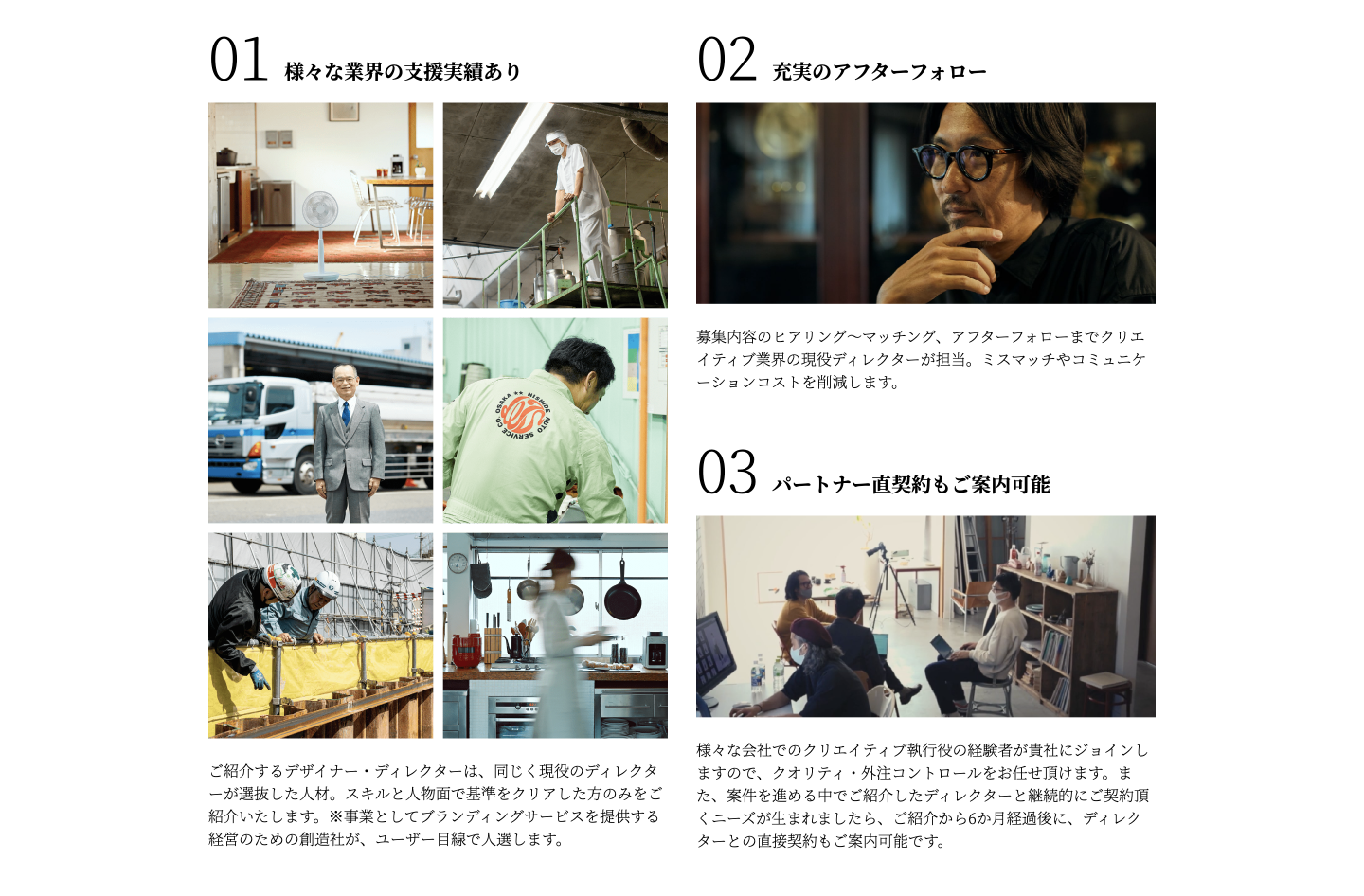 01 様々な業界の支援実績あり

OSAKA NISHIDE AUTO SERVICE CO.

ご紹介するデザイナー・ディレクターは、同じく現役のディレクターが選抜した人材。スキルと人物面で基準をクリアした方のみをご紹介いたします。※事業としてブランディングサービスを提供する経営のための創造社が、ユーザー目線で人選します。

02 充実のアフターフォロー

募集内容のヒアリング〜マッチング、アフターフォローまでクリエイティブ業界の現役ディレクターが担当。ミスマッチやコミュニケーションコストを削減します。

03 パートナー直契約もご案内可能

様々な会社でのクリエイティブ執行役の経験者が貴社にジョインしますので、クオリティ・外注コントロールをお任せ頂けます。また、案件を進める中でご紹介したディレクターと継続的にご契約頂くニーズが生まれましたら、ご紹介から6か月経過後に、ディレクターとの直接契約もご案内可能です。