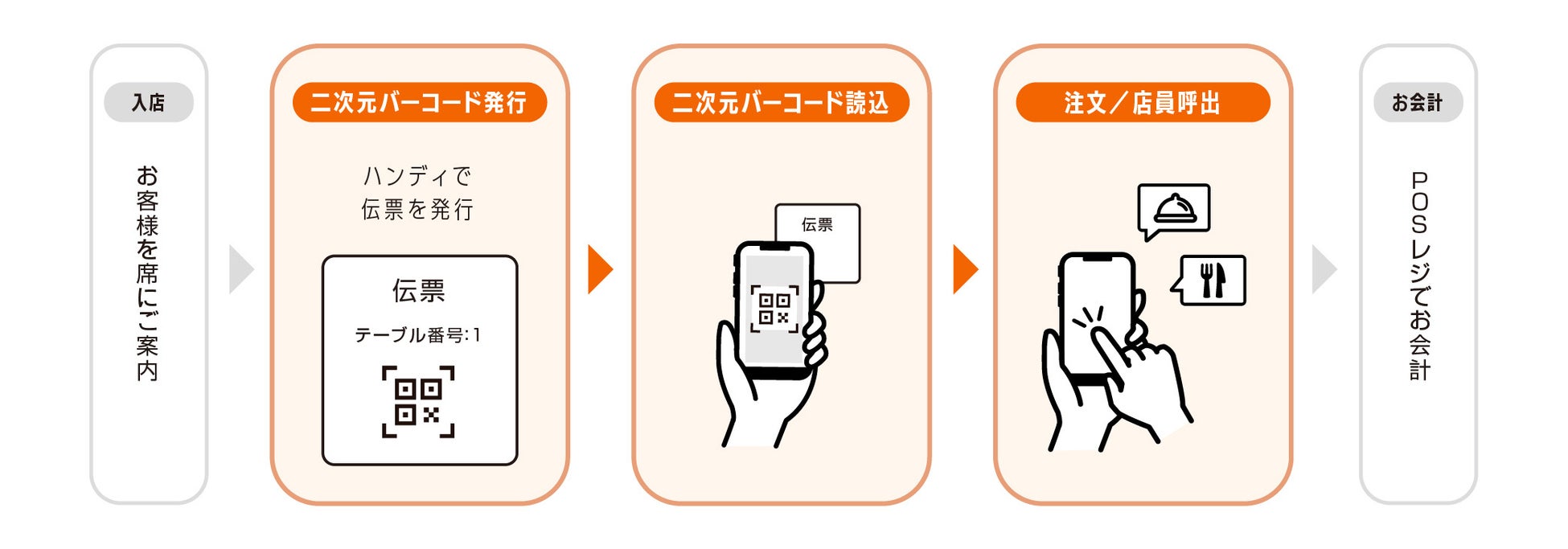 入店

お客様を席にご案内

二次元バーコード発行

ハンディで
伝票を発行

伝票

テーブル番号:1

二次元バーコード読込

伝票

注文／店員呼出

お会計

POSレジでお会計