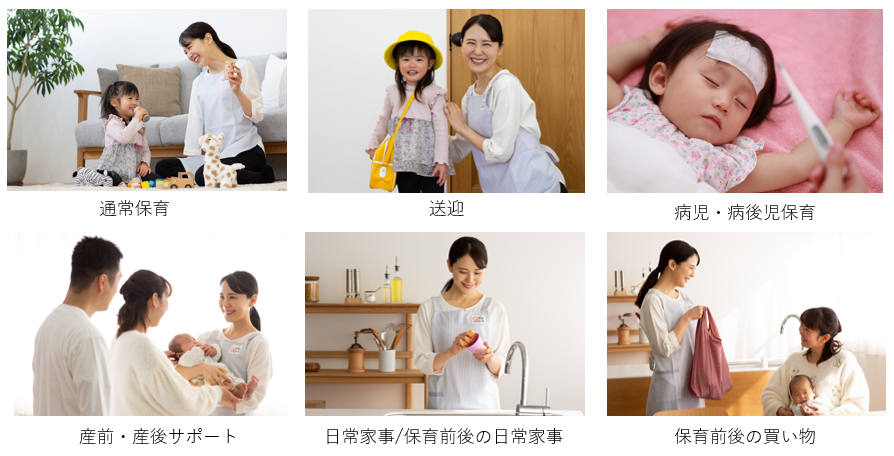 通常保育

送迎

病児・病後児保育

産前・産後サポート

日常家事/保育前後の日常家事

保育前後の買い物