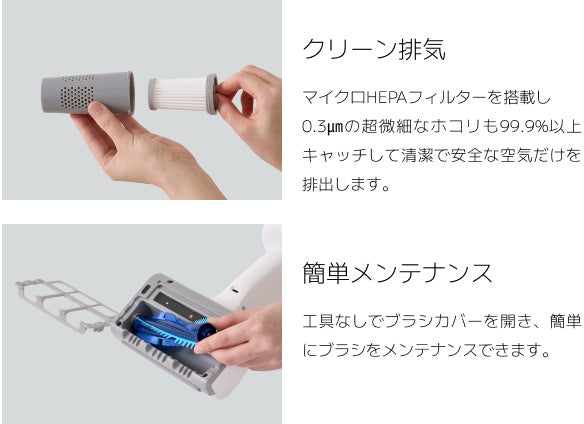 クリーン排気

マイクロHEPAフィルターを搭載し0.3μmの超微細なホコリも99.9%以上キャッチして清潔で安全な空気だけを排出します。

簡単メンテナンス

工具なしでブラシカバーを開き、簡単にブラシをメンテナンスできます。