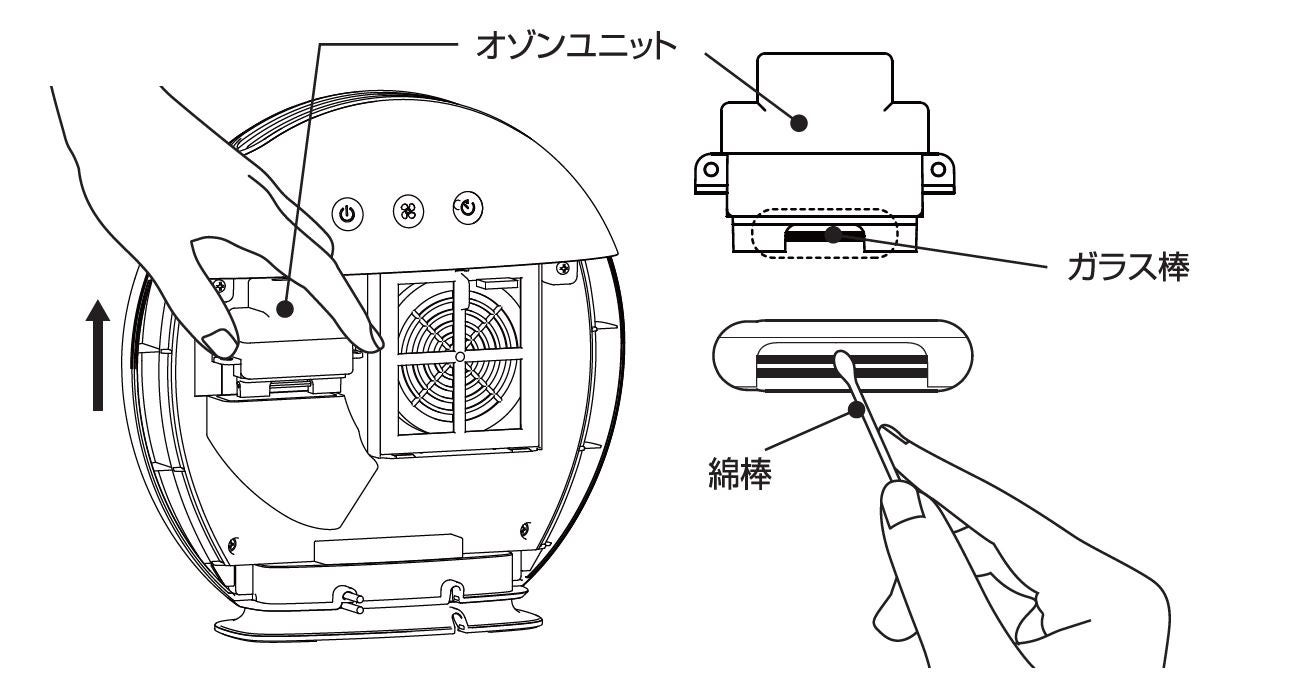 オゾンユニット

ガラス棒

綿棒