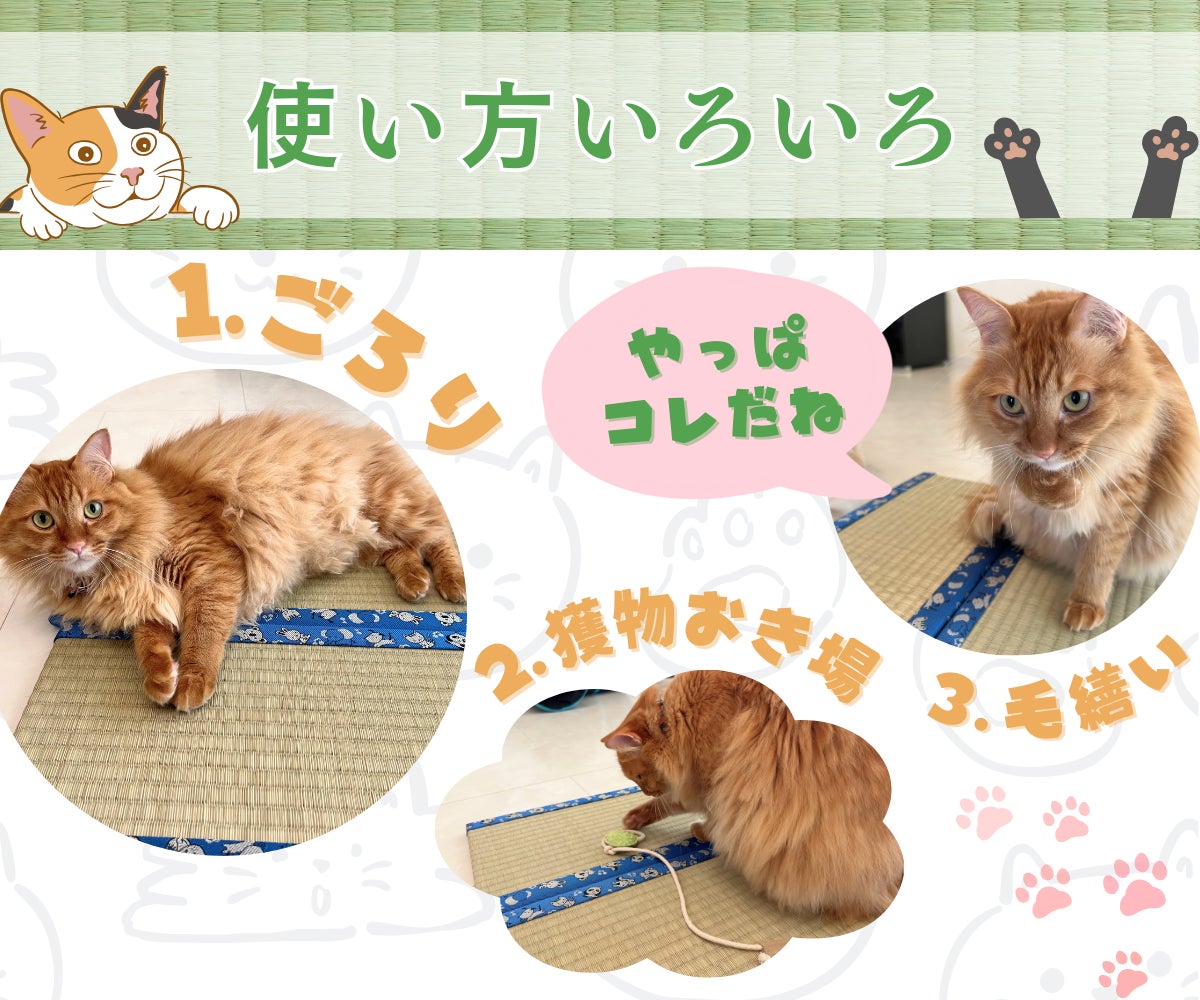 使い方いろいろ

1.ごろり

やっぱ
コレだね

2.獲物おき場

3.毛繕い