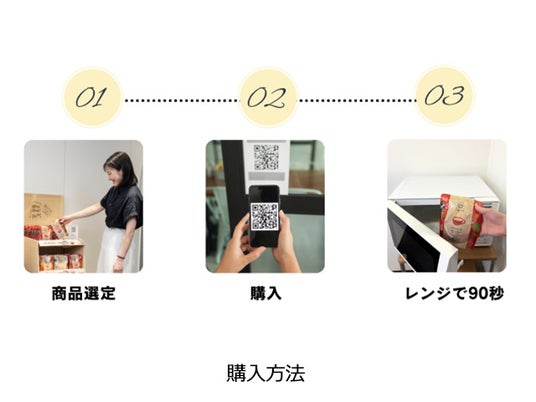 01

02

03

商品選定

購入

レンジで90秒

購入方法