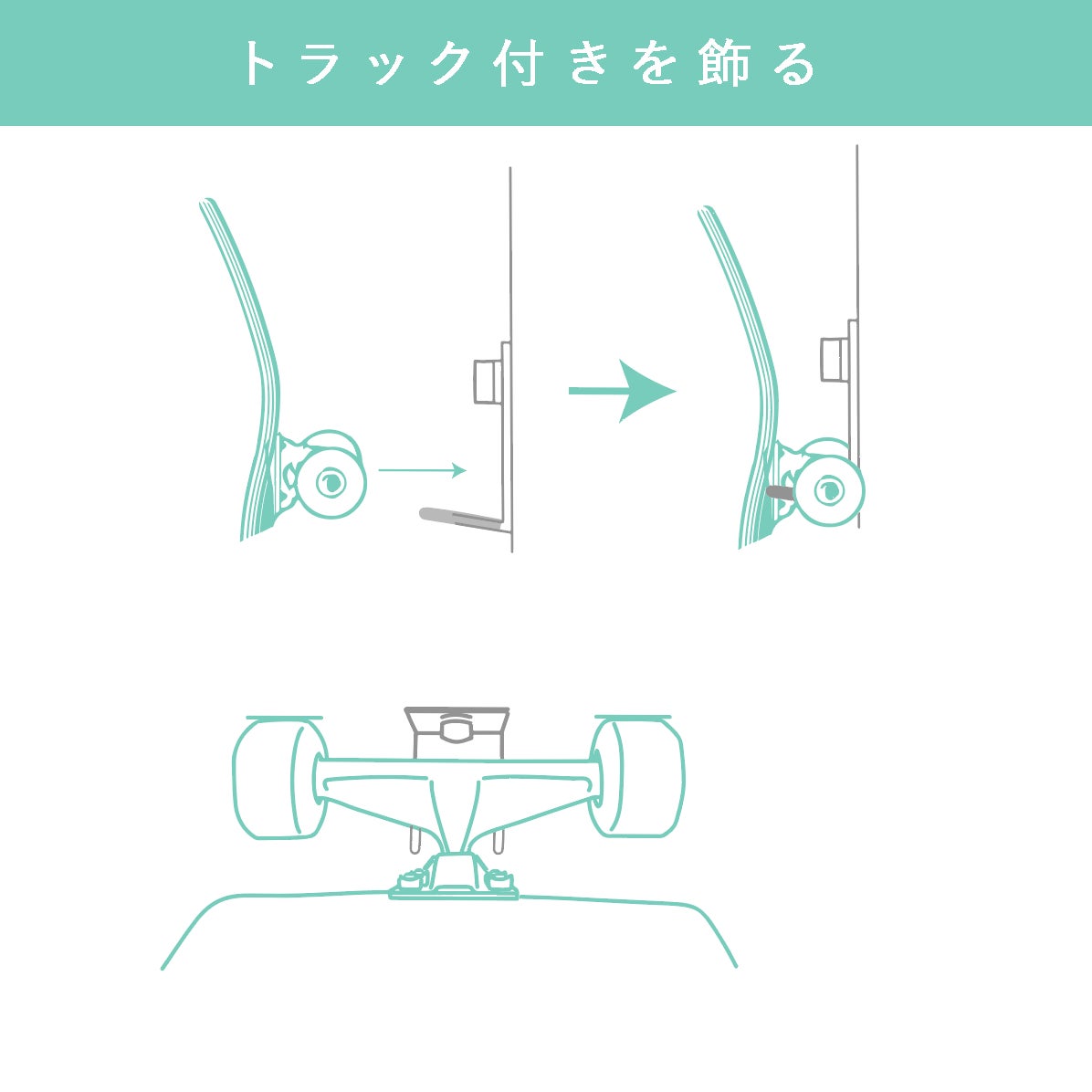 トラック付きを飾る