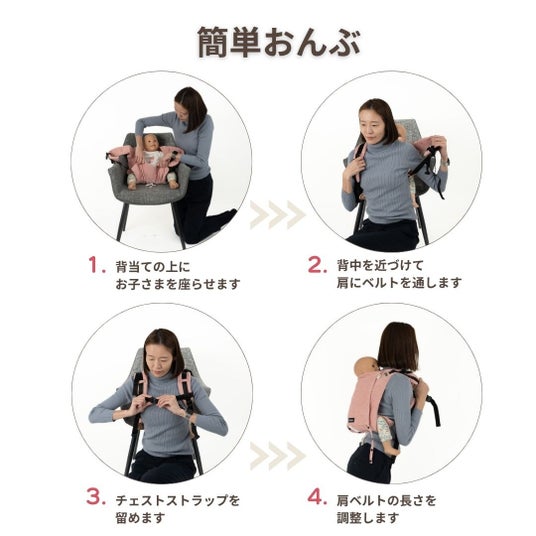 簡単おんぶ

1. 背当ての上に
お子さまを座らせます

2. 背中を近づけて
肩にベルトを通します

3. チェストストラップを
留めます

4. 肩ベルトの長さを
調整します