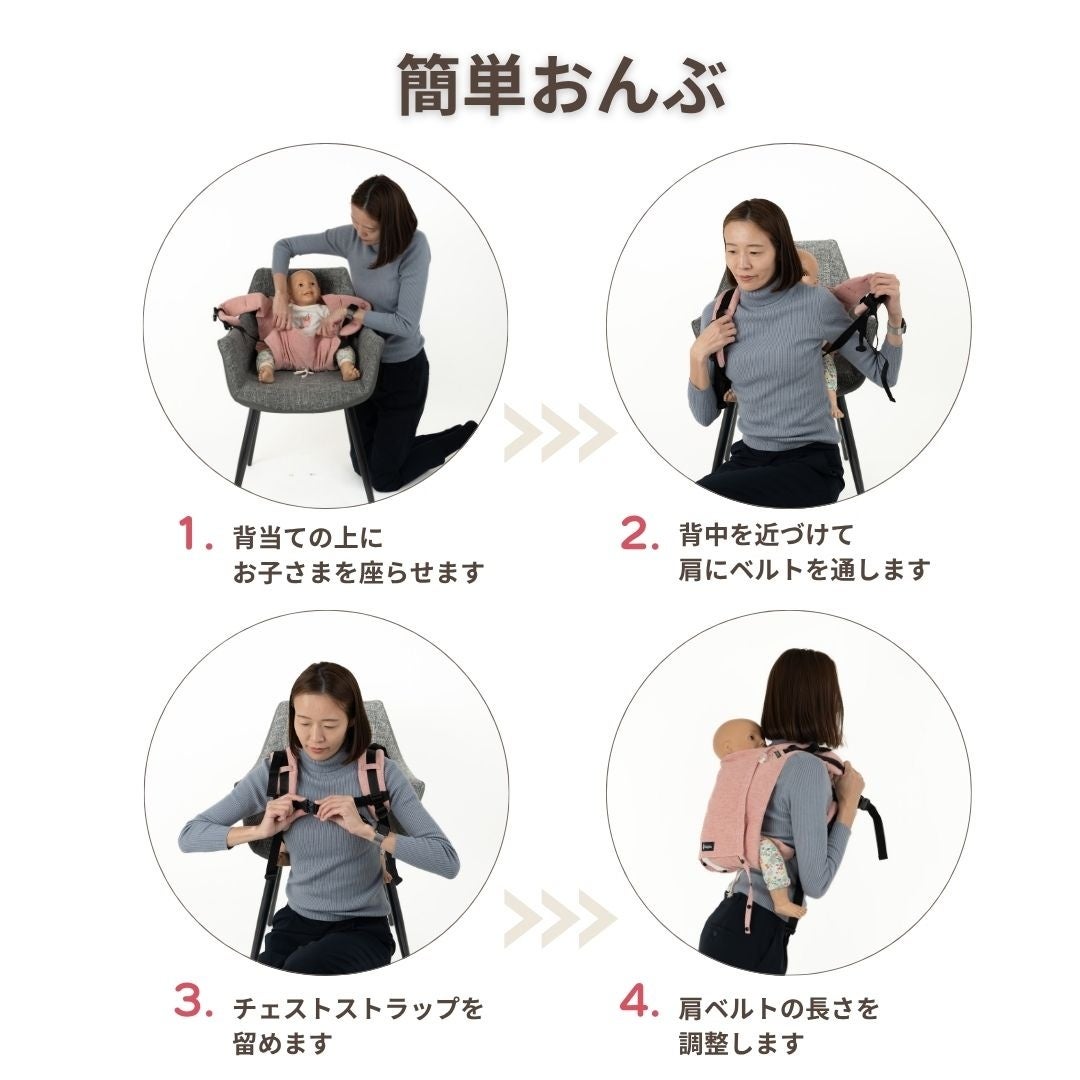 簡単おんぶ

1. 背当ての上に
お子さまを座らせます

2. 背中を近づけて
肩にベルトを通します

3. チェストストラップを
留めます

4. 肩ベルトの長さを
調整します